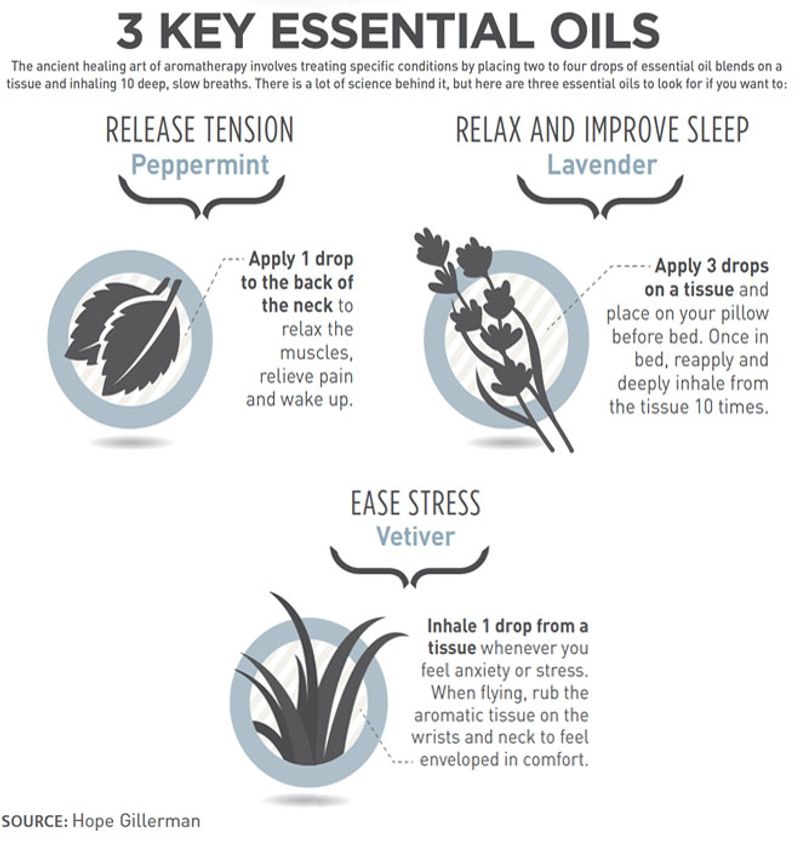 3 KEY ESSENTIAL OILS

The ancient healing art of aromatherapy involves treating specific conditions by placing two to four drops of essential oil blends on a tissue and inhaling 10 deep, slow breaths. There is a lot of science behind it, but here are three essential oils to look for if you want to:

RELEASE TENSION
Peppermint

Apply 1 drop to the back of the neck to relax the muscles, relieve pain and wake up.

RELAX AND IMPROVE SLEEP
Lavender

Apply 3 drops on a tissue and place on your pillow before bed. Once in bed, reapply and deeply inhale from the tissue 10 times.

EASE STRESS
Vetiver

Inhale 1 drop from a tissue whenever you feel anxiety or stress. When flying, rub the aromatic tissue on the wrists and neck to feel enveloped in comfort.

SOURCE: Hope Gillerman