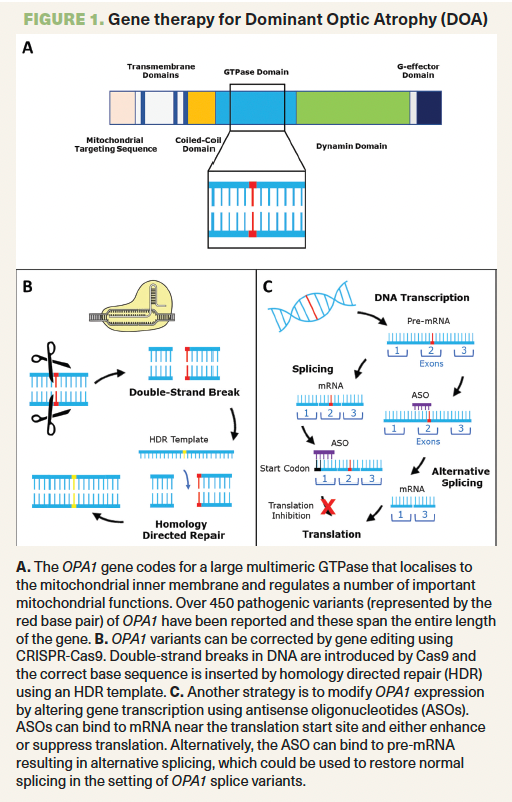 FIGURE 1. Gene therapy for Dominant Optic Atrophy (DOA)

A

Transmembrane Domains

GTPase Domain

G-effector Domain

Mitochondrial Targeting Sequence

Coiled-Coil Domain

Dynamin Domain

B

Double-Strand Break

HDR Template

Homology Directed Repair

C

DNA Transcription

Pre-mRNA

1 2 3

Exons

Splicing

mRNA

1 2 3

ASO

1 2 3

Exons

ASO

Start Codon

1 2 3

Alternative Splicing

mRNA

1 3

Translation Inhibition

Translation

A. The OPA1 gene codes for a large multimeric GTPase that localises to the mitochondrial inner membrane and regulates a number of important mitochondrial functions. Over 450 pathogenic variants (represented by the red base pair) of OPA1 have been reported and these span the entire length of the gene. B. OPA1 variants can be corrected by gene editing using CRISPR-Cas9. Double-strand breaks in DNA are introduced by Cas9 and the correct base sequence is inserted by homology directed repair (HDR) using an HDR template. C. Another strategy is to modify OPA1 expression by altering gene transcription using antisense oligonucleotides (ASOs). ASOs can bind to mRNA near the translation start site and either enhance or suppress translation. Alternatively, the ASO can bind to pre-mRNA resulting in alternative splicing, which could be used to restore normal splicing in the setting of OPA1 splice variants.