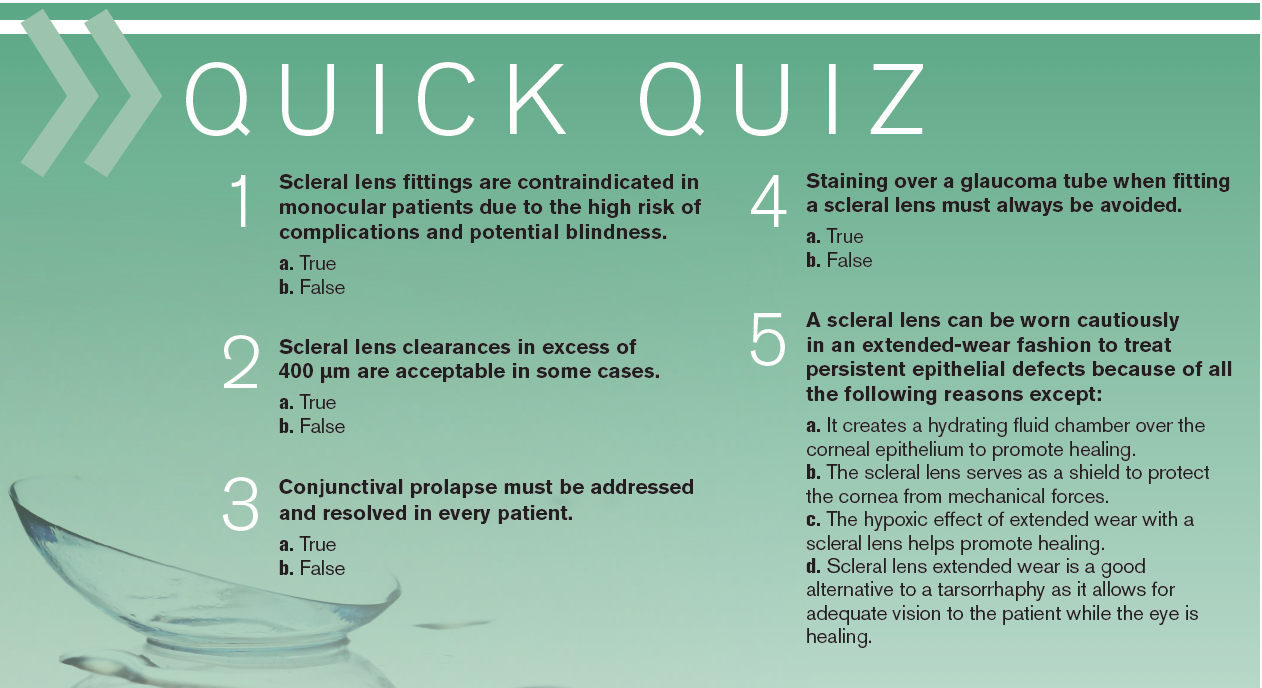 QUICK QUIZ

1 Scleral lens fittings are contraindicated in monocular patients due to the high risk of complications and potential blindness.

a. True
b. False

2 Scleral lens clearances in excess of 400 µm are acceptable in some cases.

a. True
b. False

3 Conjunctival prolapse must be addressed and resolved in every patient.

a. True
b. False

4 Staining over a glaucoma tube when fitting a scleral lens must always be avoided.

a. True
b. False

5 A scleral lens can be worn cautiously in an extended-wear fashion to treat persistent epithelial defects because of all the following reasons except:

a. It creates a hydrating fluid chamber over the corneal epithelium to promote healing.
b. The scleral lens serves as a shield to protect the cornea from mechanical forces.
c. The hypoxic effect of extended wear with a scleral lens helps promote healing.
d. Scleral lens extended wear is a good alternative to a tarsorrhaphy as it allows for adequate vision to the patient while the eye is healing.