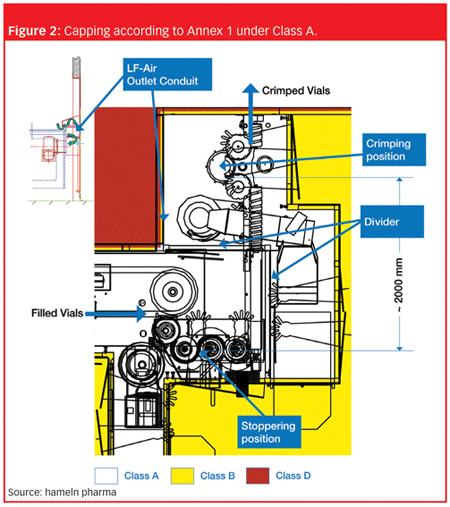 Figure 2: Capping according to Annex 1 under Class A.

LF-Air Outlet Conduit

Crimped Vials

Crimping position

Divider

~ 2000 mm

Filled Vials

Stoppering position

Class A

Class B

Class D

Source: hameln pharma