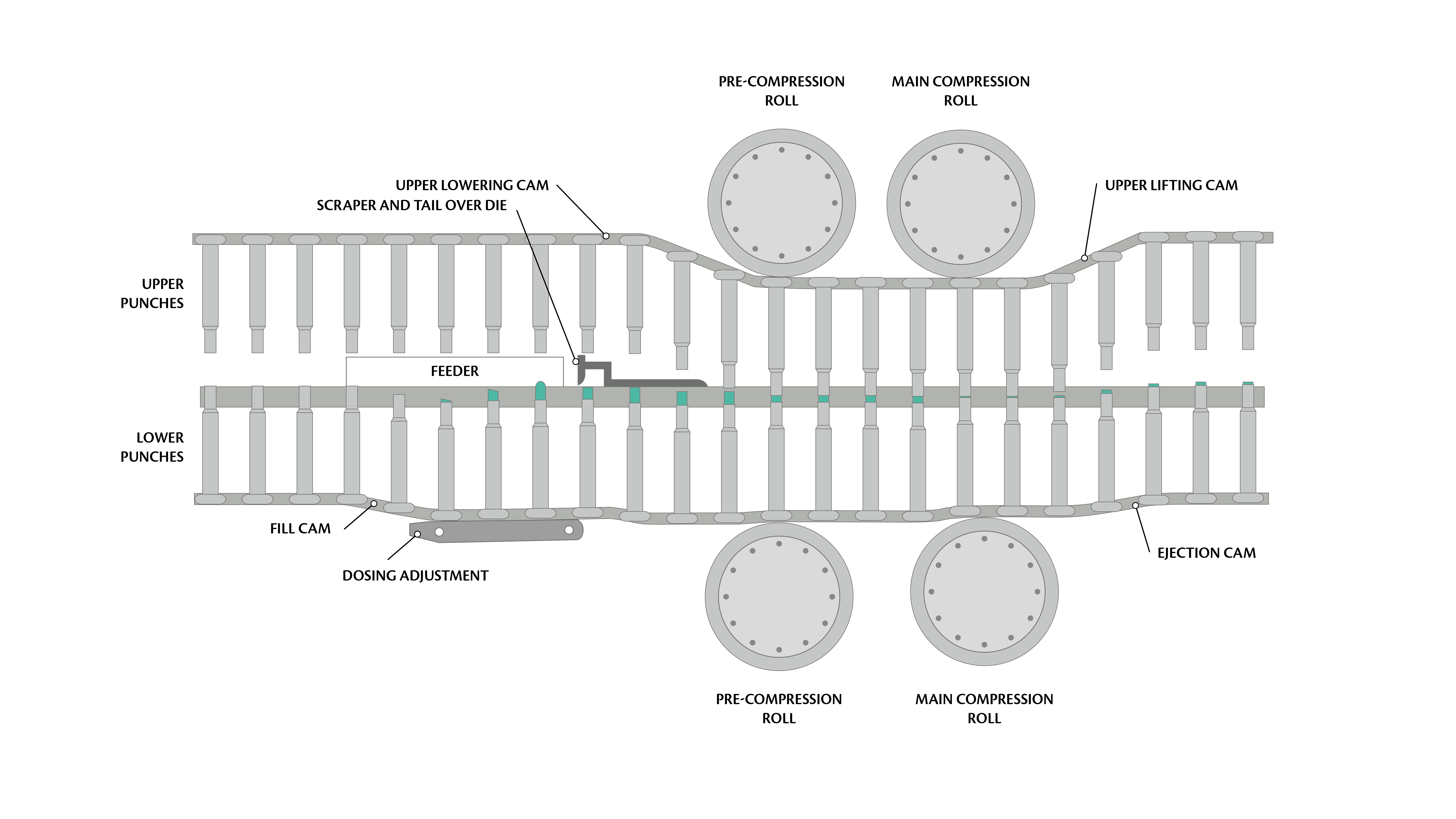 PRE-COMPRESSION ROLL

MAIN COMPRESSION ROLL

UPPER LOWERING CAM

SCRAPER AND TAIL OVER DIE

UPPER LIFTING CAM

UPPER PUNCHES

FEEDER

LOWER PUNCHES

FILL CAM

DOSING ADJUSTMENT

EJECTION CAM

PRE-COMPRESSION ROLL

MAIN COMPRESSION ROLL