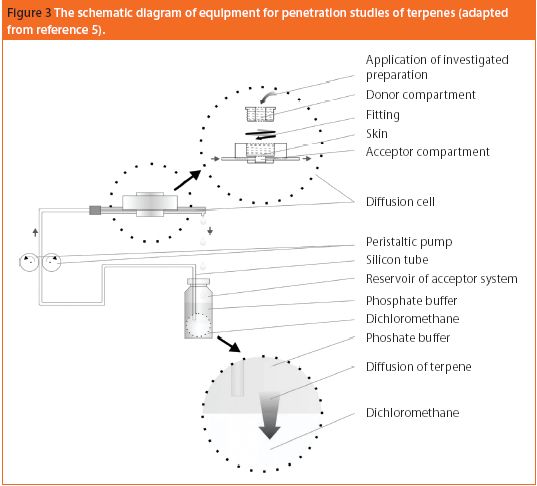 Figure 3 The schematic diagram of equipment for penetration studies of terpenes (adapted from reference 5).

Application of investigated preparation
Donor compartment
Fitting
Skin
Acceptor compartment
Diffusion cell
Peristaltic pump
Silicon tube
Reservoir of acceptor system
Phosphate buffer
Dichloromethane
Phoshate buffer
Diffusion of terpene
Dichloromethane