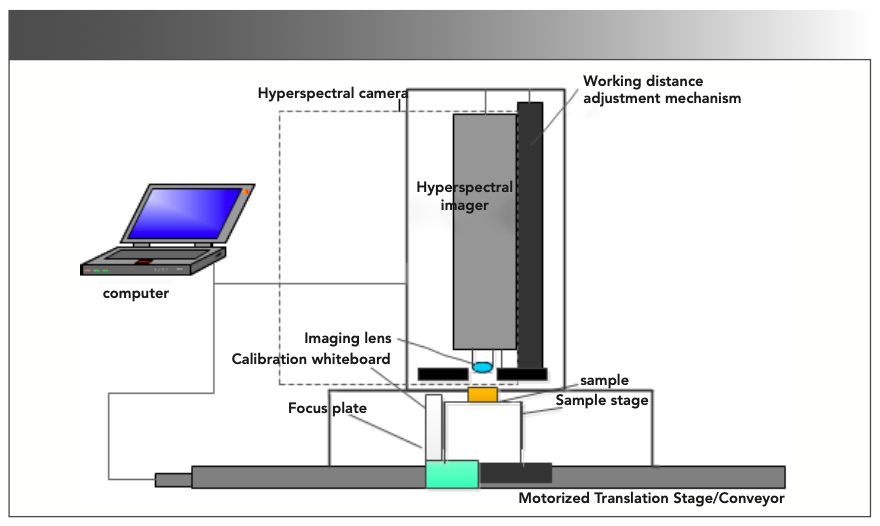 Hyperspectral camera
Working distance adjustment mechanism
Hyperspectral imager
computer
Imaging lens
Calibration whiteboard
sample
Sample stage
Focus plate
Motorized Translation Stage/Conveyor