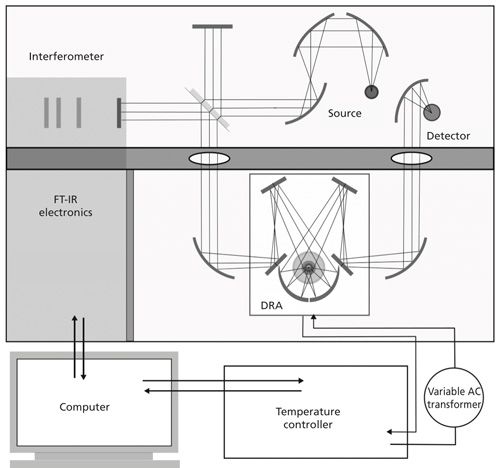 Interferometer

Source

Detector

FT-IR electronics

DRA

Computer

Temperature controller

Variable AC transformer