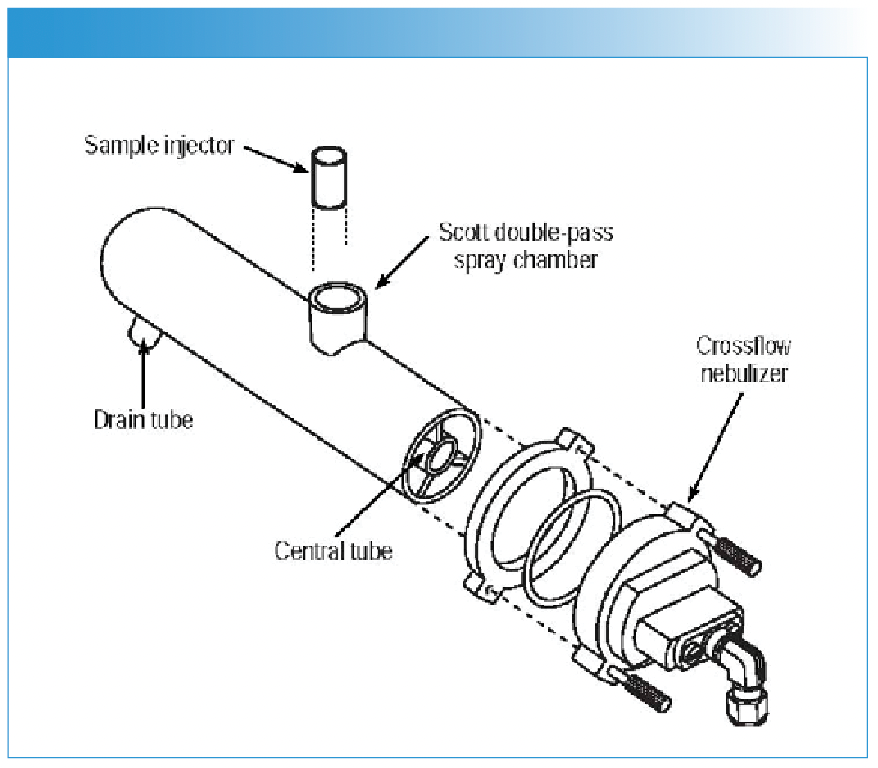 Sample injector

Scott double-pass spray chamber

Crossflow nebulizer

Drain tube

Central tube