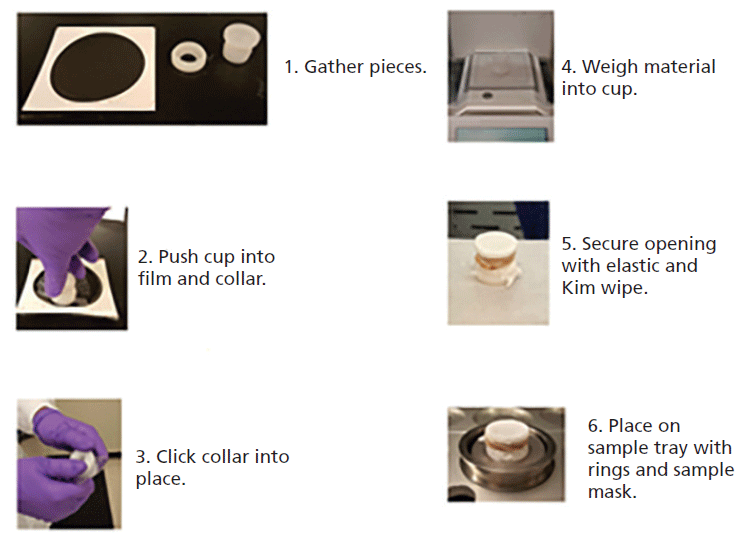 1. Gather pieces.

2. Push cup into film and collar.

3. Click collar into place.

4. Weigh material into cup.

5. Secure opening with elastic and Kim wipe.

6. Place on sample tray with rings and sample mask.