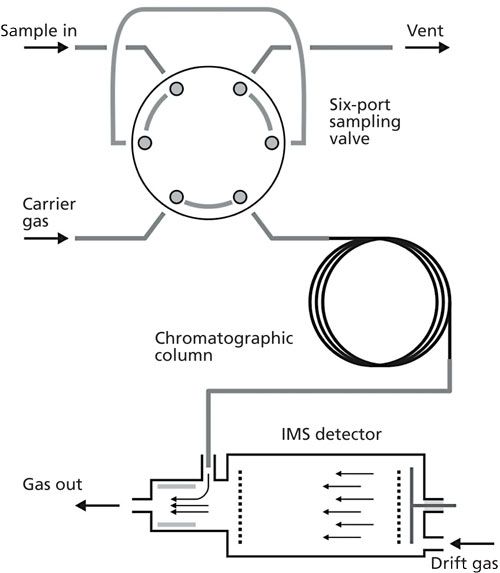 Sample in

Vent

Six-port sampling valve

Carrier gas

Chromatographic column

IMS detector

Gas out

Drift gas