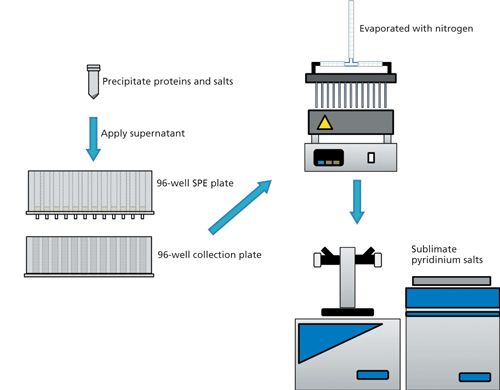 Precipitate proteins and salts

Apply supernatant

96-well SPE plate

96-well collection plate

Evaporated with nitrogen

Sublimate pyridinium salts