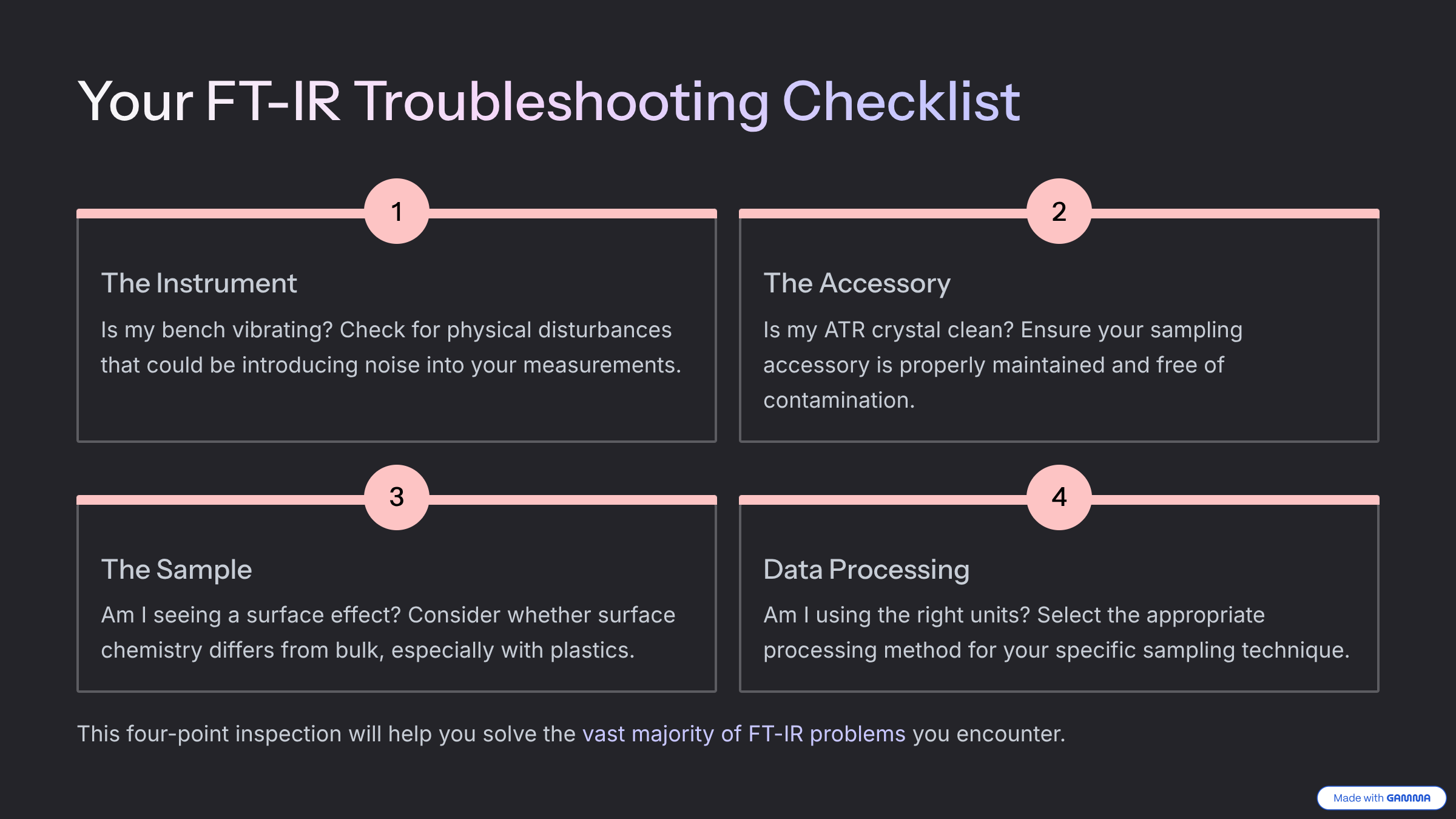 Your FT-IR Troubleshooting Checklist

1

The Instrument

Is my bench vibrating? Check for physical disturbances that could be introducing noise into your measurements.

2

The Accessory

Is my ATR crystal clean? Ensure your sampling accessory is properly maintained and free of contamination.

3

The Sample

Am I seeing a surface effect? Consider whether surface chemistry differs from bulk, especially with plastics.

4

Data Processing

Am I using the right units? Select the appropriate processing method for your specific sampling technique.

This four-point inspection will help you solve the vast majority of FT-IR problems you encounter.

Made with GAMMA