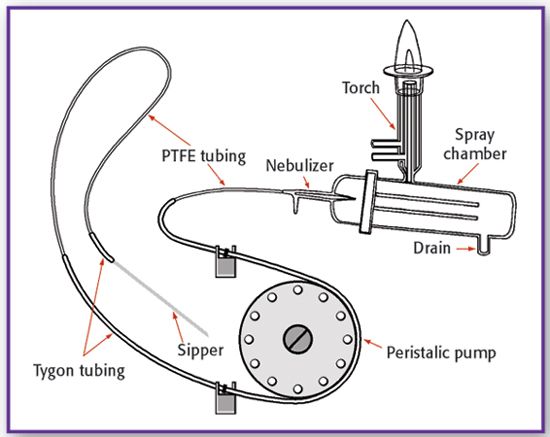 Torch

Spray chamber

PTFE tubing

Nebulizer

Drain

Sipper

Peristalic pump

Tygon tubing