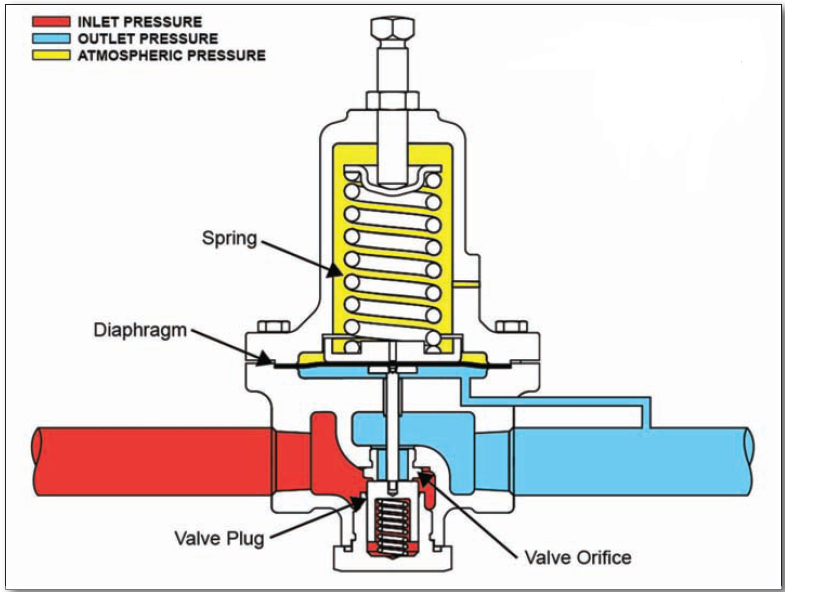 INLET PRESSURE
OUTLET PRESSURE
ATMOSPHERIC PRESSURE

Spring

Diaphragm

Valve Plug

Valve Orifice