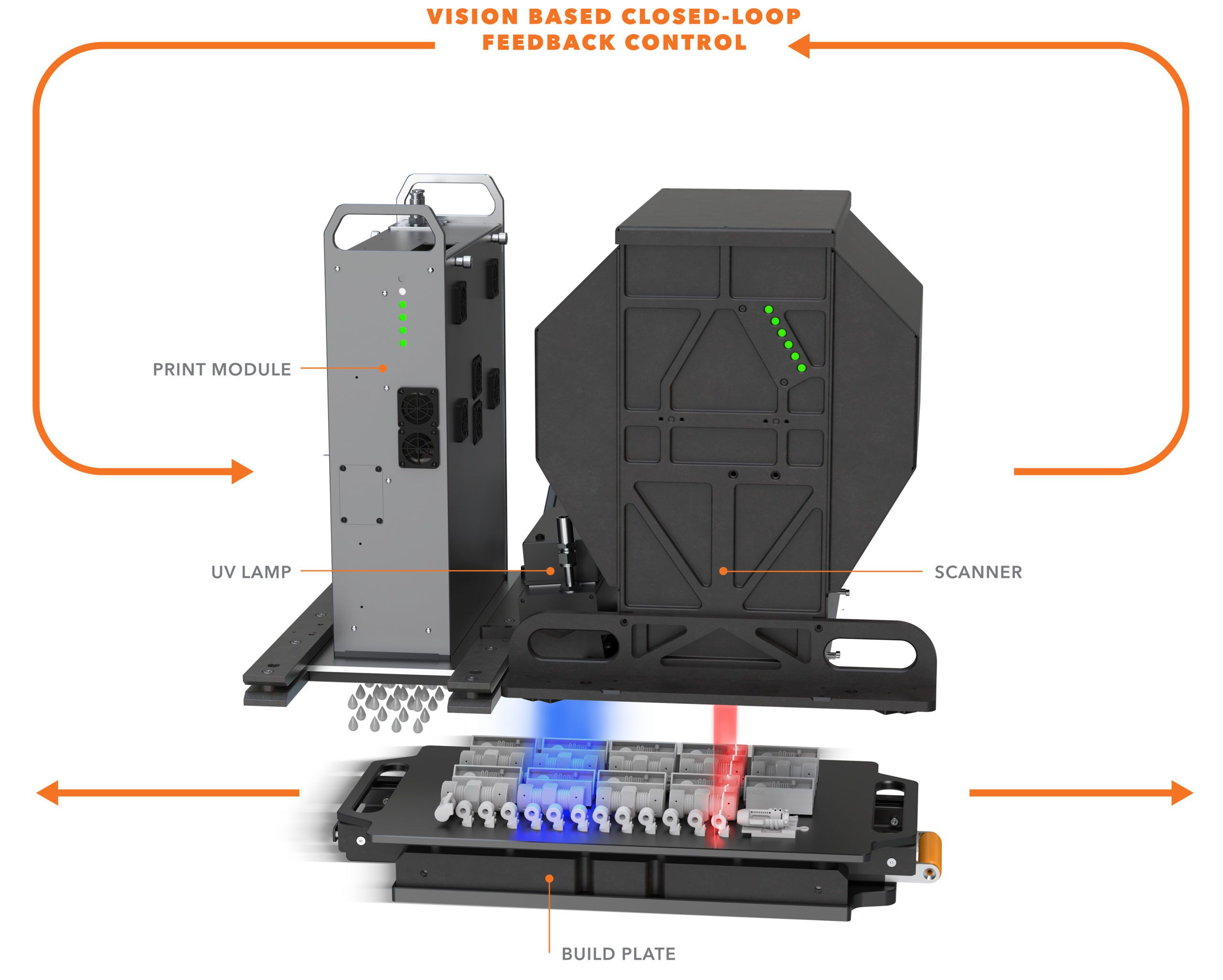 VISION BASED CLOSED-LOOP FEEDBACK CONTROL

PRINT MODULE

UV LAMP

SCANNER

BUILD PLATE