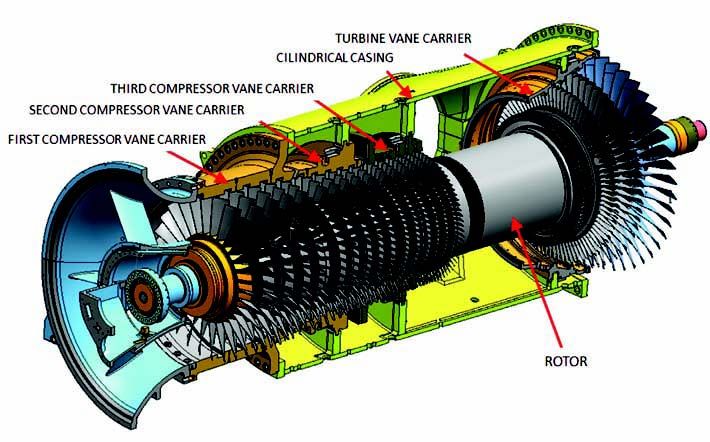 TURBINE VANE CARRIER
CILINDRICAL CASING
THIRD COMPRESSOR VANE CARRIER
SECOND COMPRESSOR VANE CARRIER
FIRST COMPRESSOR VANE CARRIER
ROTOR