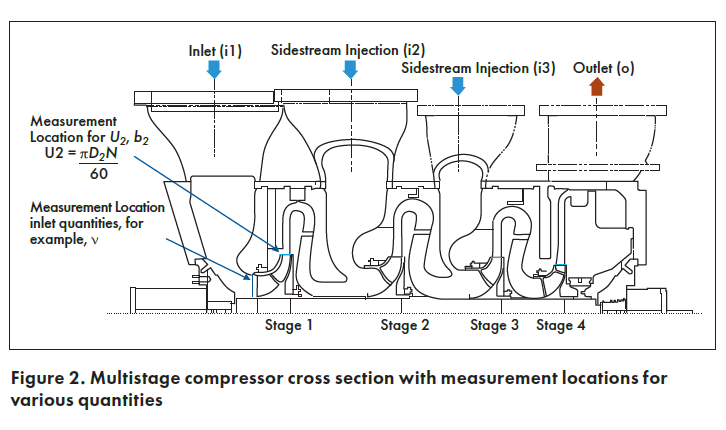 Inlet (i1)

Sidestream Injection (i2)

Sidestream Injection (i3)

Outlet (o)

Measurement Location for $U_2$, $b_2$
$U2 = \frac{\pi D_2 N}{60}$

Measurement Location inlet quantities, for example, $\nu$

Stage 1

Stage 2

Stage 3

Stage 4

Figure 2. Multistage compressor cross section with measurement locations for various quantities