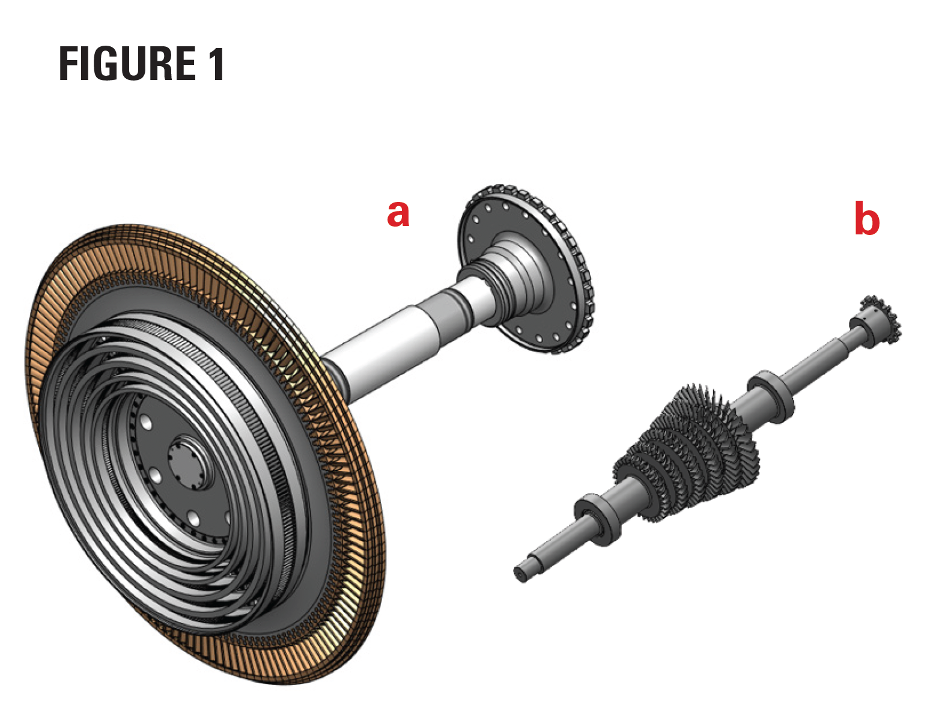 FIGURE 1

a

b