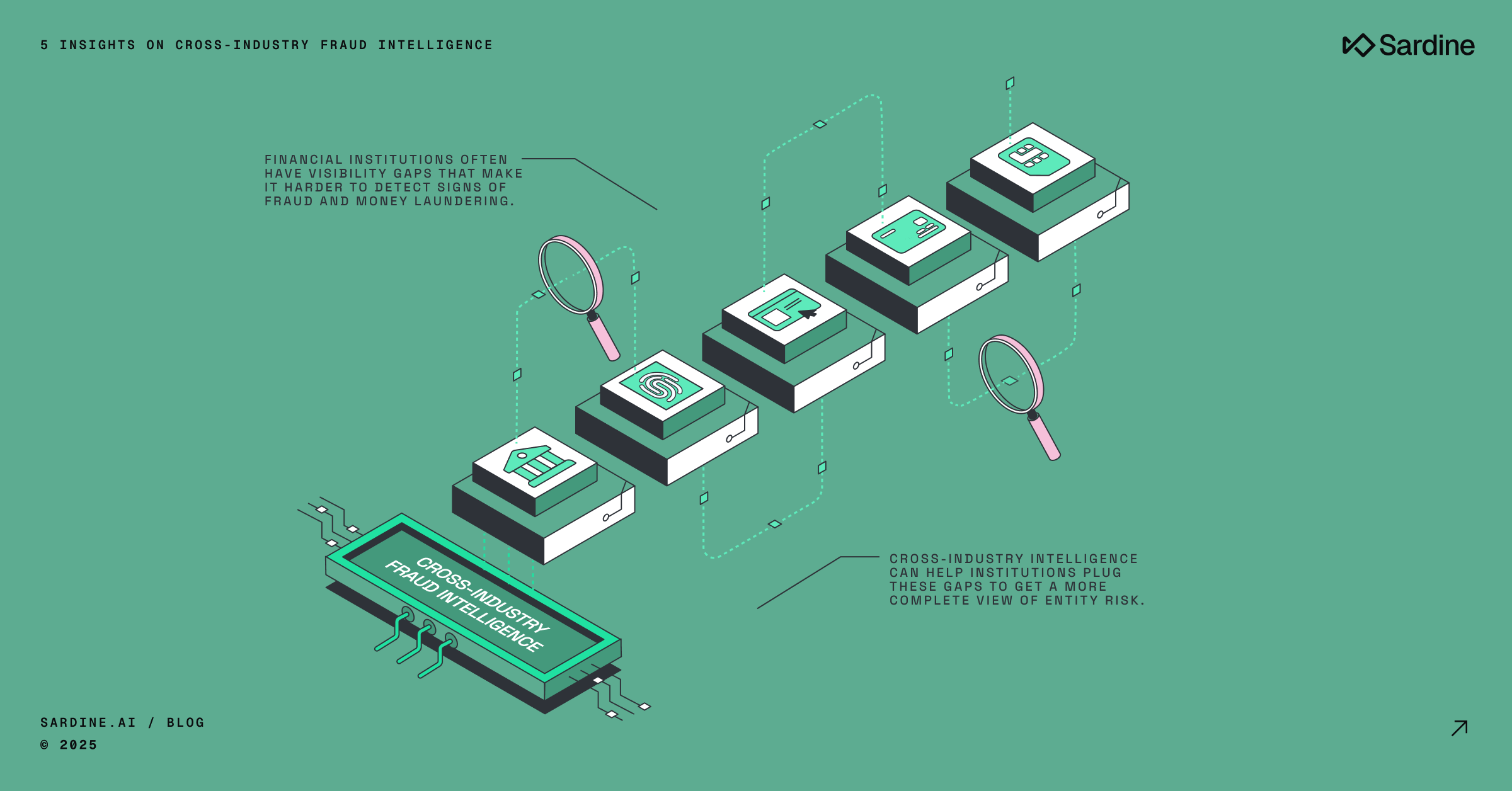 5 INSIGHTS ON CROSS-INDUSTRY FRAUD INTELLIGENCE

Sardine

FINANCIAL INSTITUTIONS OFTEN HAVE VISIBILITY GAPS THAT MAKE IT HARDER TO DETECT SIGNS OF FRAUD AND MONEY LAUNDERING.

CROSS-INDUSTRY FRAUD INTELLIGENCE

CROSS-INDUSTRY INTELLIGENCE CAN HELP INSTITUTIONS PLUG THESE GAPS TO GET A MORE COMPLETE VIEW OF ENTITY RISK.

SARDINE.AI / BLOG
© 2025