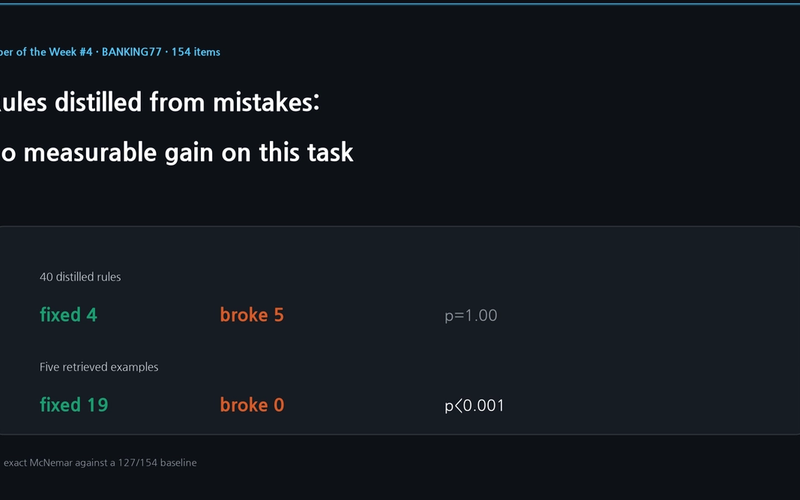 per of the Week #4 · BANKING77 · 154 items

ules distilled from mistakes:

o measurable gain on this task

40 distilled rules

fixed 4

broke 5

p=1.00

Five retrieved examples

fixed 19

broke 0

p<0.001

exact McNemar against a 127/154 baseline