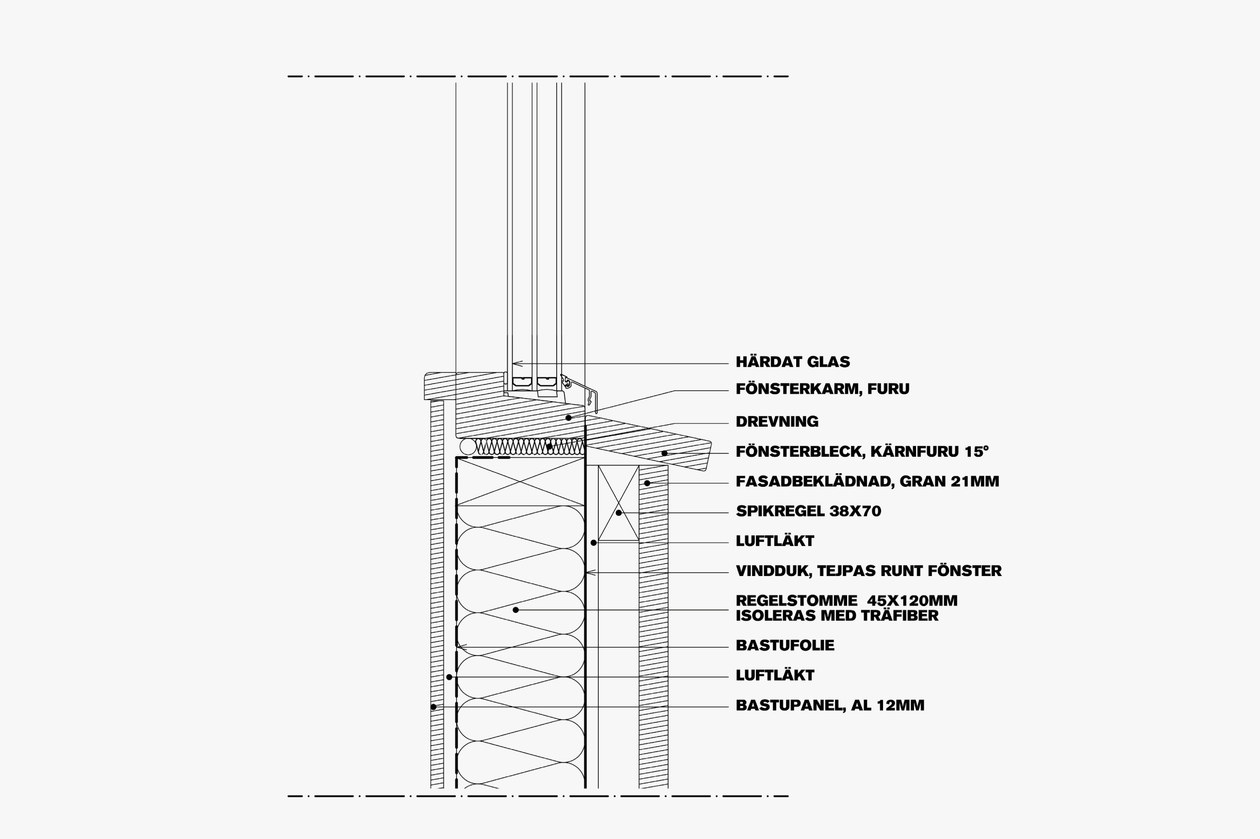 HÄRDAT GLAS
FÖNSTERKARM, FURU
DREVNING
FÖNSTERBLECK, KÄRNFURU 15°
FASADBEKLÄDNAD, GRAN 21MM
SPIKREGEL 38X70
LUFTLÄKT
VINDDUK, TEJPAS RUNT FÖNSTER
REGELSTOMME 45X120MM
ISOLERAS MED TRÄFIBER
BASTUFOLIE
LUFTLÄKT
BASTUPANEL, AL 12MM