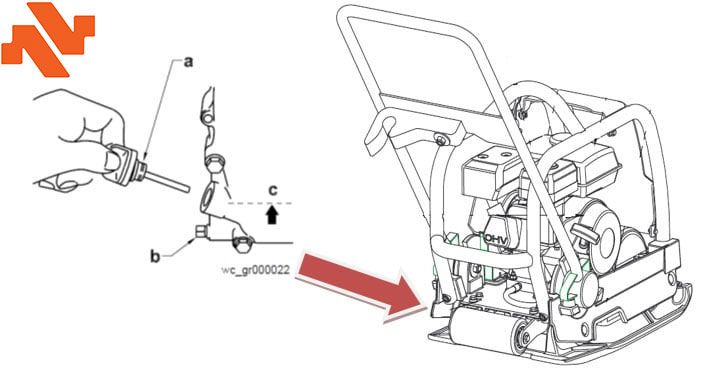 a

c

b

wc_gr000022

OHV