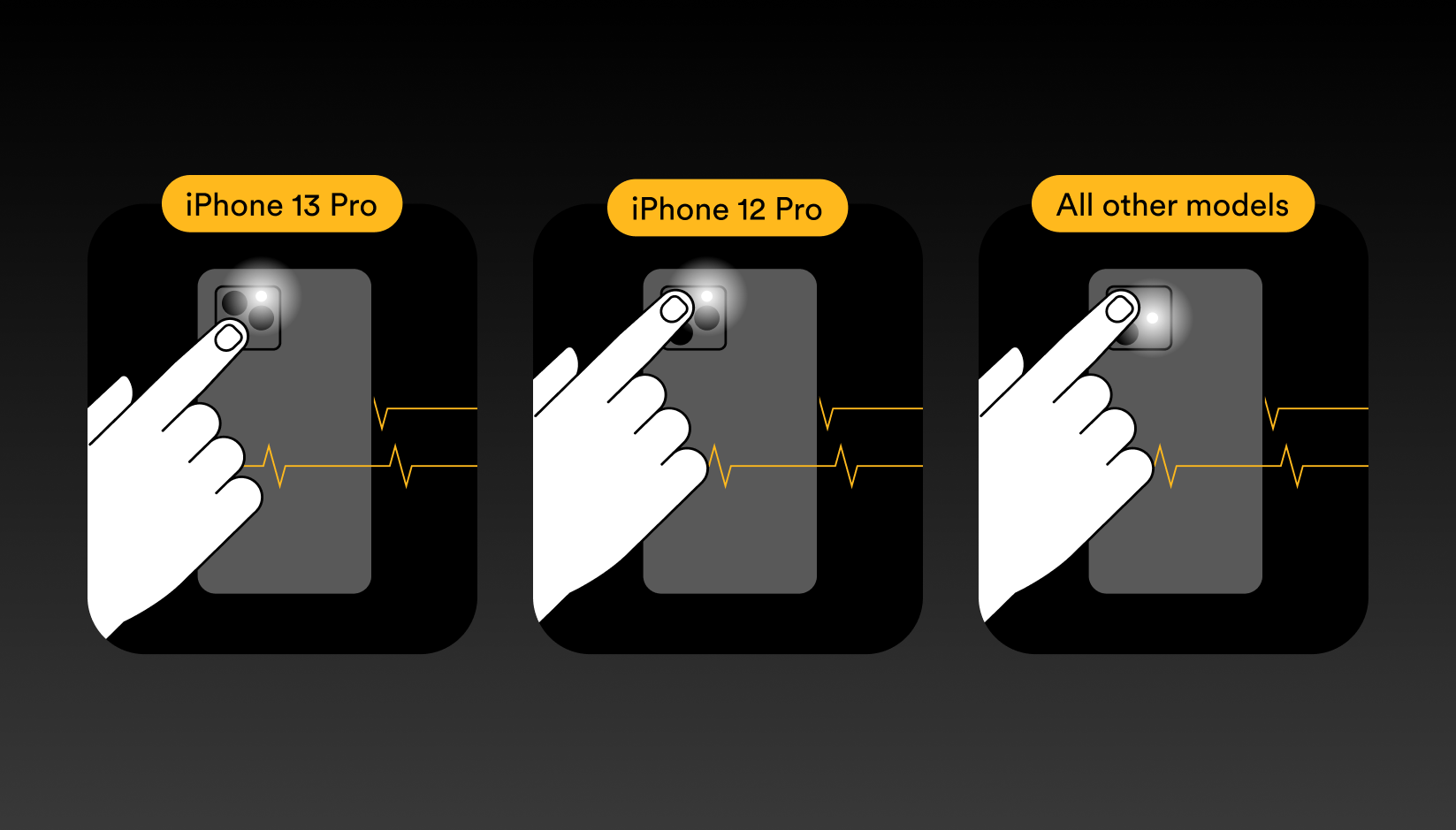 iPhone 13 Pro

iPhone 12 Pro

All other models