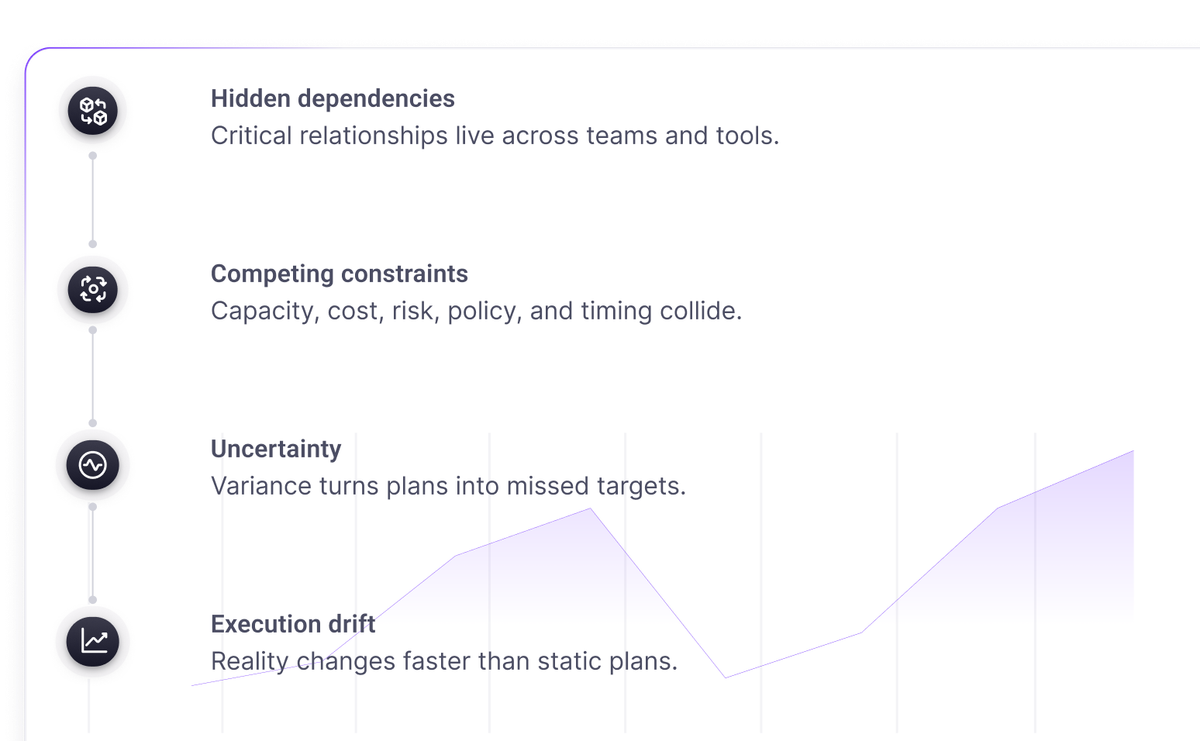 Hidden dependencies
Critical relationships live across teams and tools.

Competing constraints
Capacity, cost, risk, policy, and timing collide.

Uncertainty
Variance turns plans into missed targets.

Execution drift
Reality changes faster than static plans.