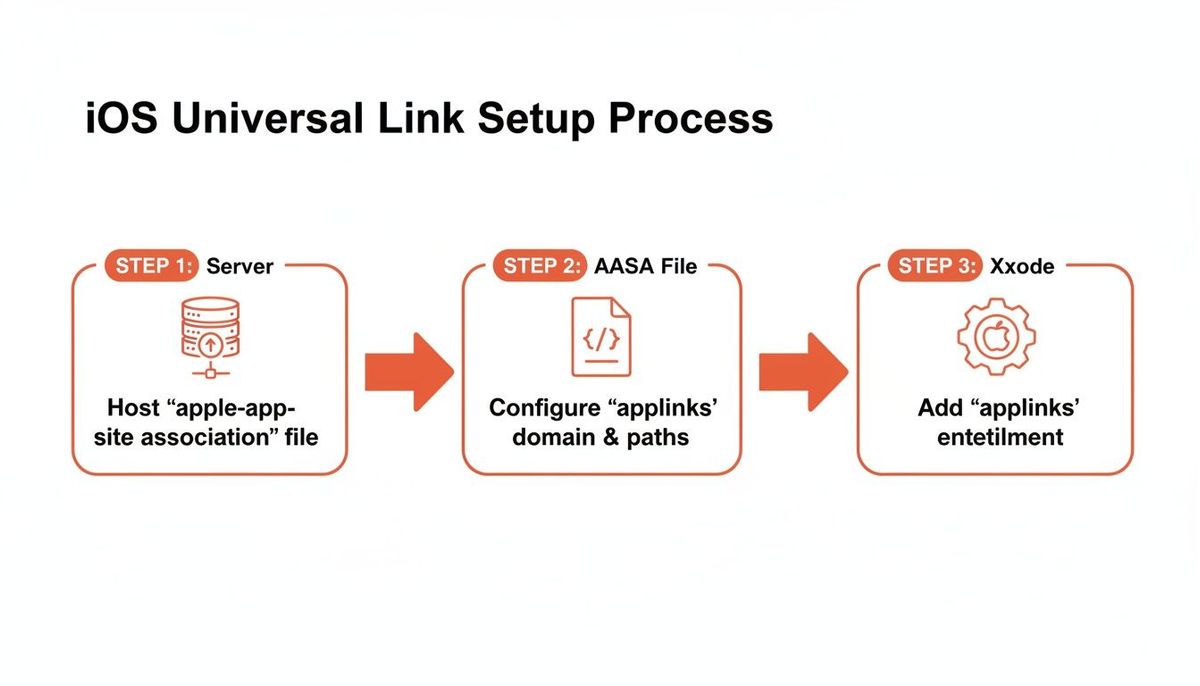 iOS Universal Link Setup Process

STEP 1: Server

Host “apple-app-site association” file

STEP 2: AASA File

</>

Configure “applinks’ domain & paths

STEP 3: Xxode

Add “applinks’ entetilment