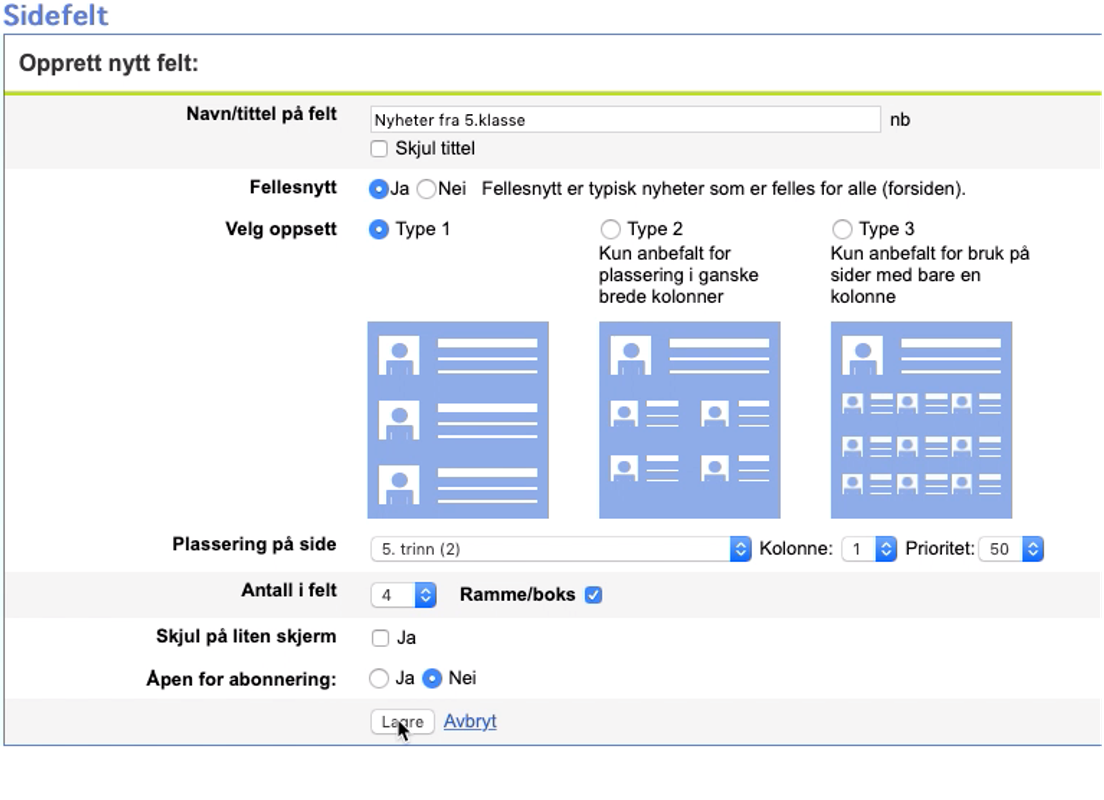 Sidefelt

Opprett nytt felt:

Navn/tittel på felt Nyheter fra 5.klasse nb
Skjul tittel

Fellesnytt Ja Nei Fellesnytt er typisk nyheter som er felles for alle (forsiden).

Velg oppsett Type 1 Type 2 Kun anbefalt for plassering i ganske brede kolonner Type 3 Kun anbefalt for bruk på sider med bare en kolonne

Plassering på side 5. trinn (2) Kolonne: 1 Prioritet: 50

Antall i felt 4 Ramme/boks

Skjul på liten skjerm Ja

Åpen for abonnering: Ja Nei

Lagre Avbryt