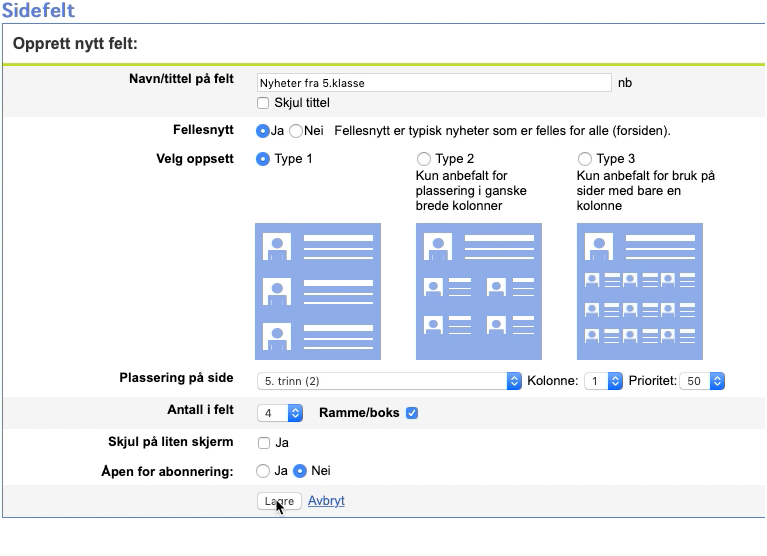 Sidefelt

Opprett nytt felt:

Navn/tittel på felt Nyheter fra 5.klasse nb

Skjul tittel

Fellesnytt Ja Nei Fellesnytt er typisk nyheter som er felles for alle (forsiden).

Velg oppsett Type 1 Type 2 Kun anbefalt for plassering i ganske brede kolonner Type 3 Kun anbefalt for bruk på sider med bare en kolonne

Plassering på side 5. trinn (2) Kolonne: 1 Prioritet: 50

Antall i felt 4 Ramme/boks

Skjul på liten skjerm Ja

Åpen for abonnering: Ja Nei

Lagre Avbryt