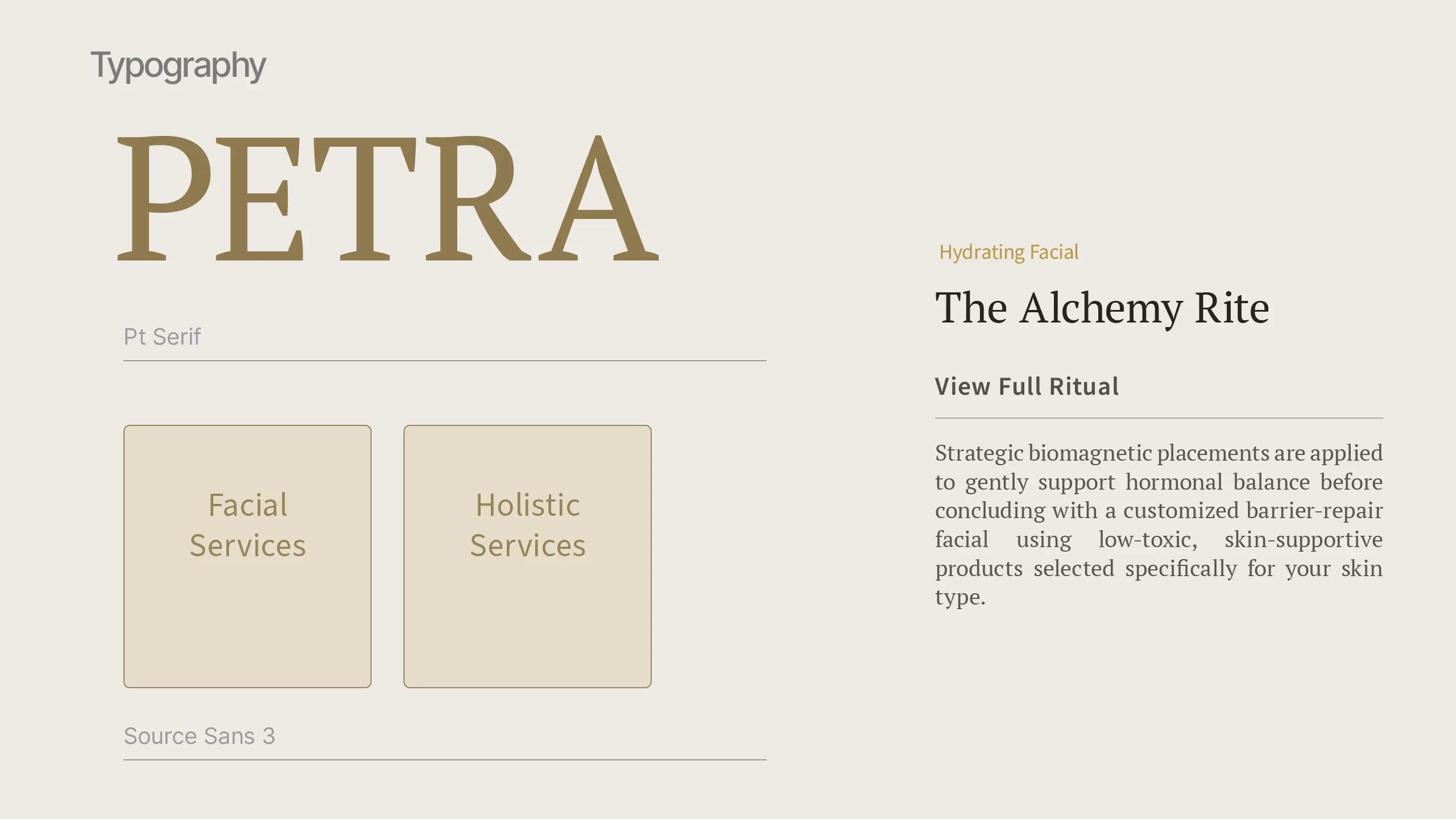 Typography

PETRA

Pt Serif

Facial Services

Holistic Services

Source Sans 3

Hydrating Facial

The Alchemy Rite

View Full Ritual

Strategic biomagnetic placements are applied to gently support hormonal balance before concluding with a customized barrier-repair facial using low-toxic, skin-supportive products selected specifically for your skin type.