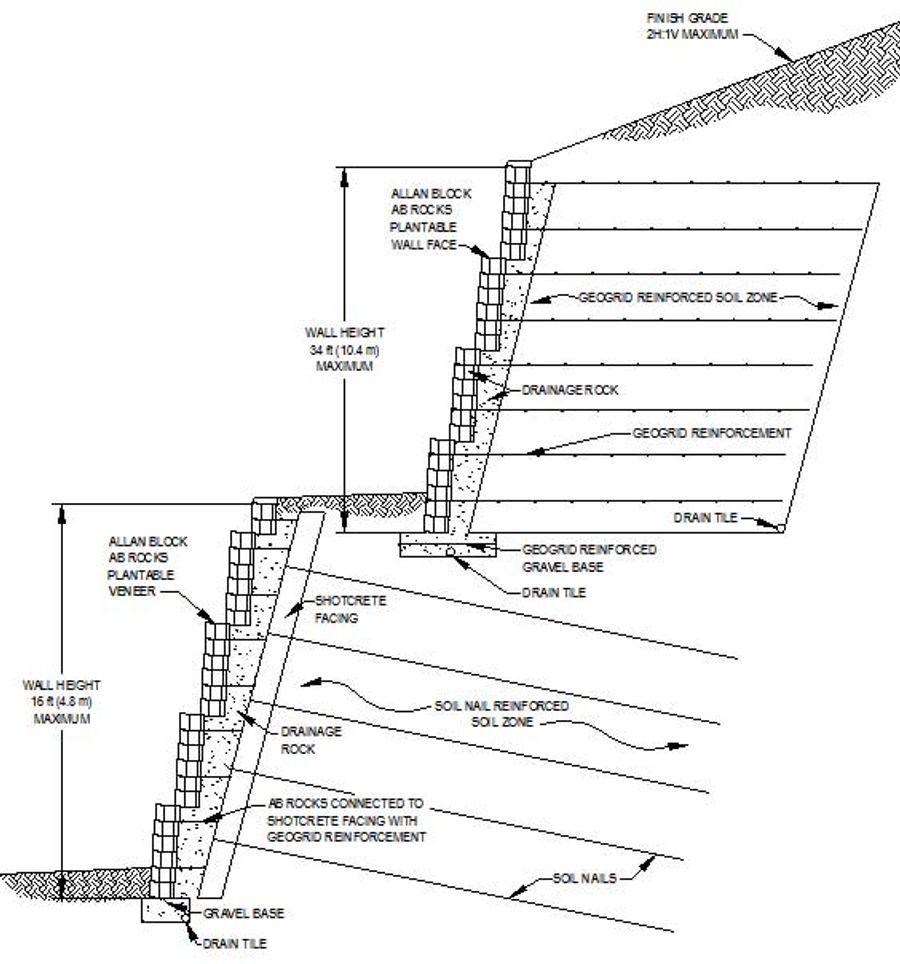 FINISH GRADE
2H:1V MAXIMUM

ALLAN BLOCK
AB ROCKS
PLANTABLE
WALL FACE

GEOGRID REINFORCED SOIL ZONE

WALL HEIGHT
34 ft (10.4 m)
MAXIMUM

DRAINAGE ROCK

GEOGRID REINFORCEMENT

DRAIN TILE

GEOGRID REINFORCED
GRAVEL BASE

DRAIN TILE

ALLAN BLOCK
AB ROCKS
PLANTABLE
VENEER

SHOTCRETE
FACING

WALL HEIGHT
16 ft (4.8 m)
MAXIMUM

SOIL NAIL REINFORCED
SOIL ZONE

DRAINAGE
ROCK

AB ROCKS CONNECTED TO
SHOTCRETE FACING WITH
GEOGRID REINFORCEMENT

SOIL NAILS

GRAVEL BASE

DRAIN TILE