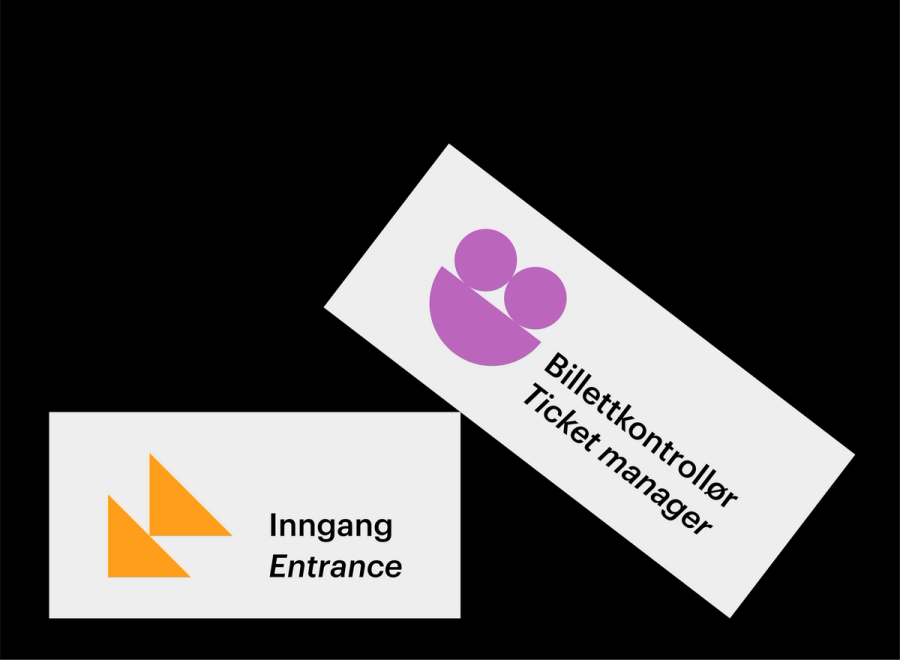 Billettkontrollør
Ticket manager

Inngang
Entrance