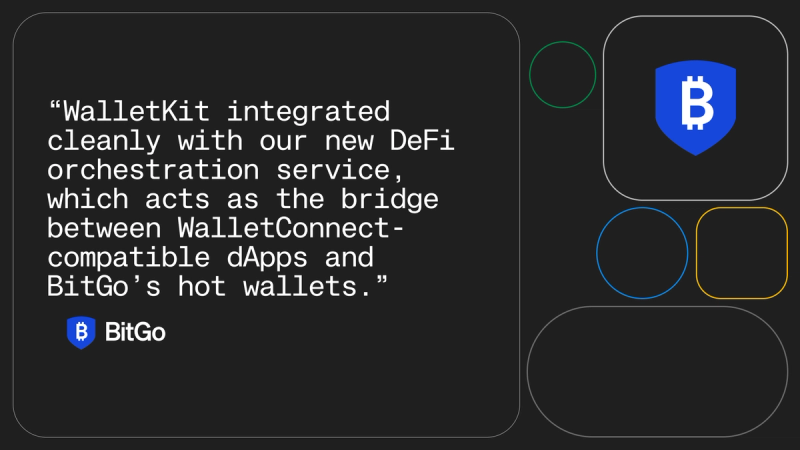 "WalletKit integrated cleanly with our new DeFi orchestration service, which acts as the bridge between WalletConnect-compatible dApps and BitGo's hot wallets."

BitGo