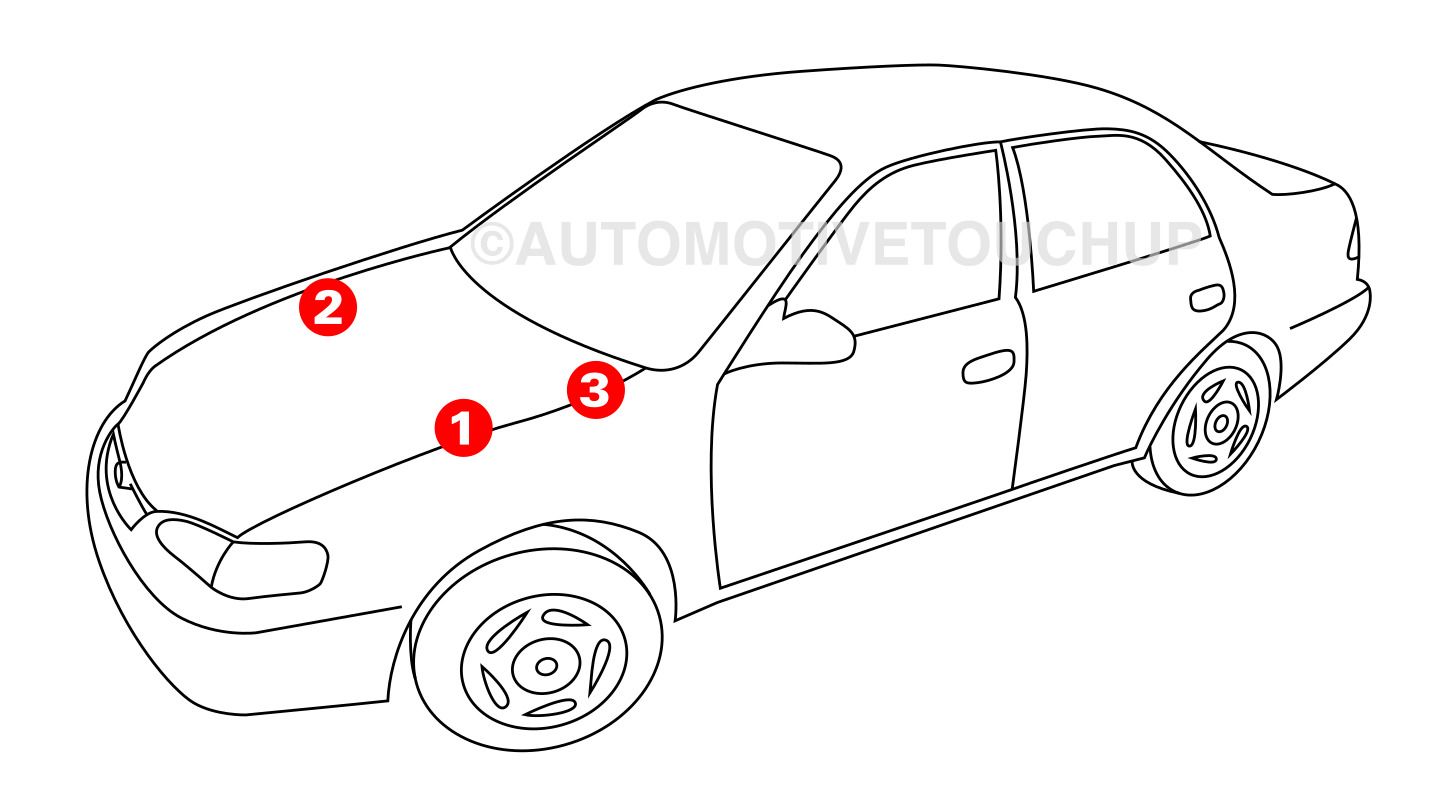 ©AUTOMOTIVETOUCHUP

2

3

1