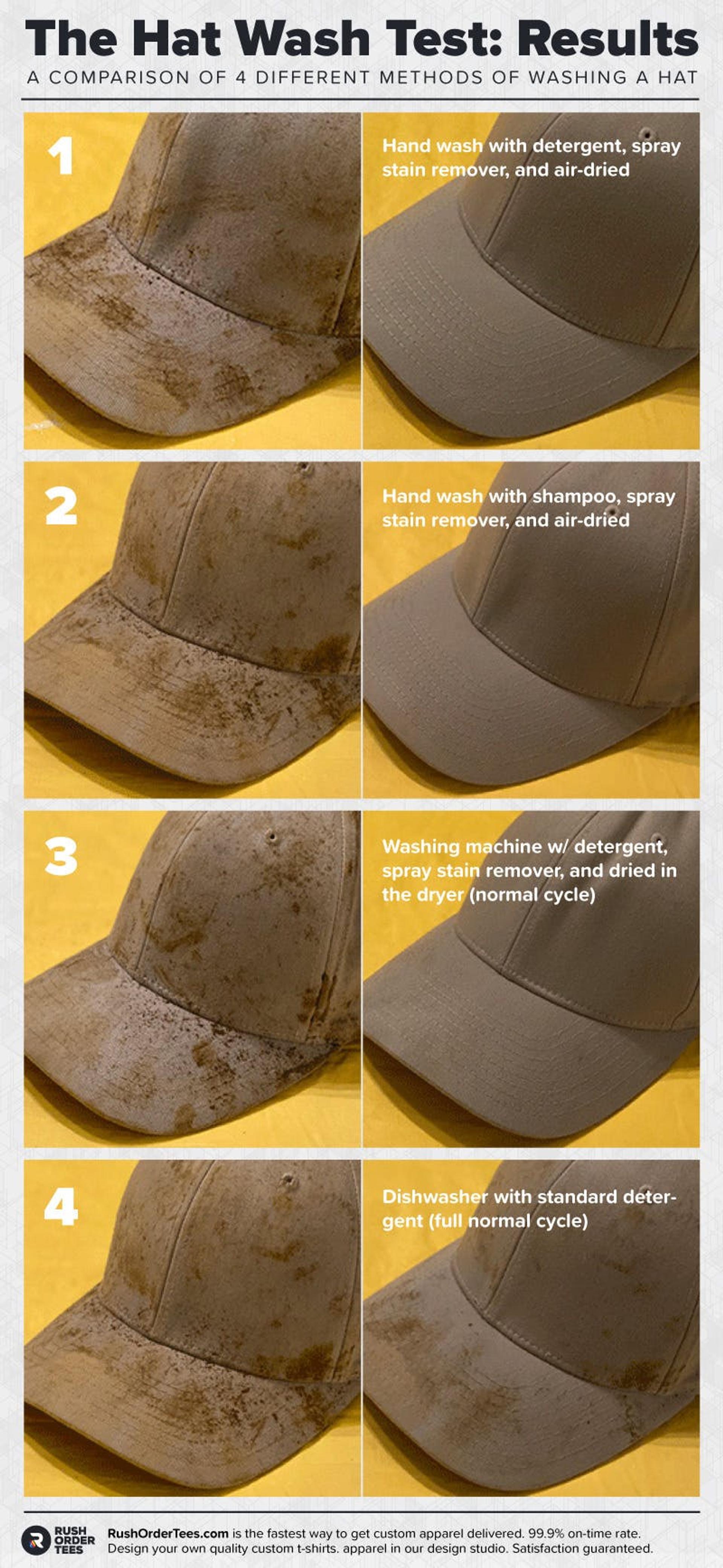 The Hat Wash Test: Results

A COMPARISON OF 4 DIFFERENT METHODS OF WASHING A HAT

1

Hand wash with detergent, spray stain remover, and air-dried

2

Hand wash with shampoo, spray stain remover, and air-dried

3

Washing machine w/ detergent, spray stain remover, and dried in the dryer (normal cycle)

4

Dishwasher with standard detergent (full normal cycle)

RUSH ORDER TEES

RushOrderTees.com is the fastest way to get custom apparel delivered. 99.9% on-time rate. Design your own quality custom t-shirts. apparel in our design studio. Satisfaction guaranteed.