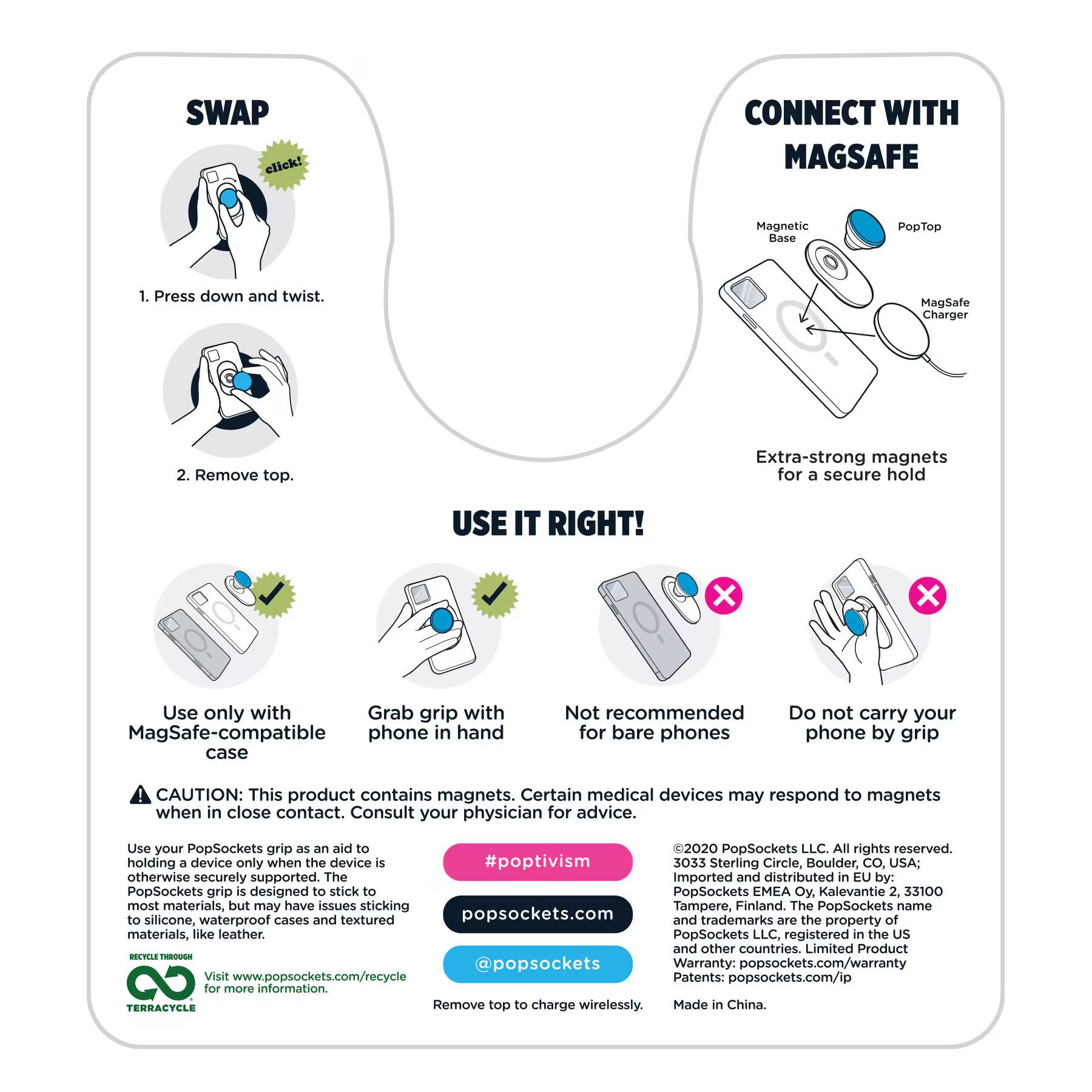 SWAP

click!

1. Press down and twist.

2. Remove top.

CONNECT WITH MAGSAFE

Magnetic Base

PopTop

MagSafe Charger

Extra-strong magnets for a secure hold

USE IT RIGHT!

Use only with MagSafe-compatible case

Grab grip with phone in hand

Not recommended for bare phones

Do not carry your phone by grip

CAUTION: This product contains magnets. Certain medical devices may respond to magnets when in close contact. Consult your physician for advice.

Use your PopSockets grip as an aid to holding a device only when the device is otherwise securely supported. The PopSockets grip is designed to stick to most materials, but may have issues sticking to silicone, waterproof cases and textured materials, like leather.

RECYCLE THROUGH
TERRACYCLE

Visit www.popsockets.com/recycle for more information.

#poptivism

popsockets.com

@popsockets

Remove top to charge wirelessly.

©2020 PopSockets LLC. All rights reserved. 3033 Sterling Circle, Boulder, CO, USA; Imported and distributed in EU by: PopSockets EMEA Oy, Kalevantie 2, 33100 Tampere, Finland. The PopSockets name and trademarks are the property of PopSockets LLC, registered in the US and other countries. Limited Product Warranty: popsockets.com/warranty Patents: popsockets.com/ip

Made in China.