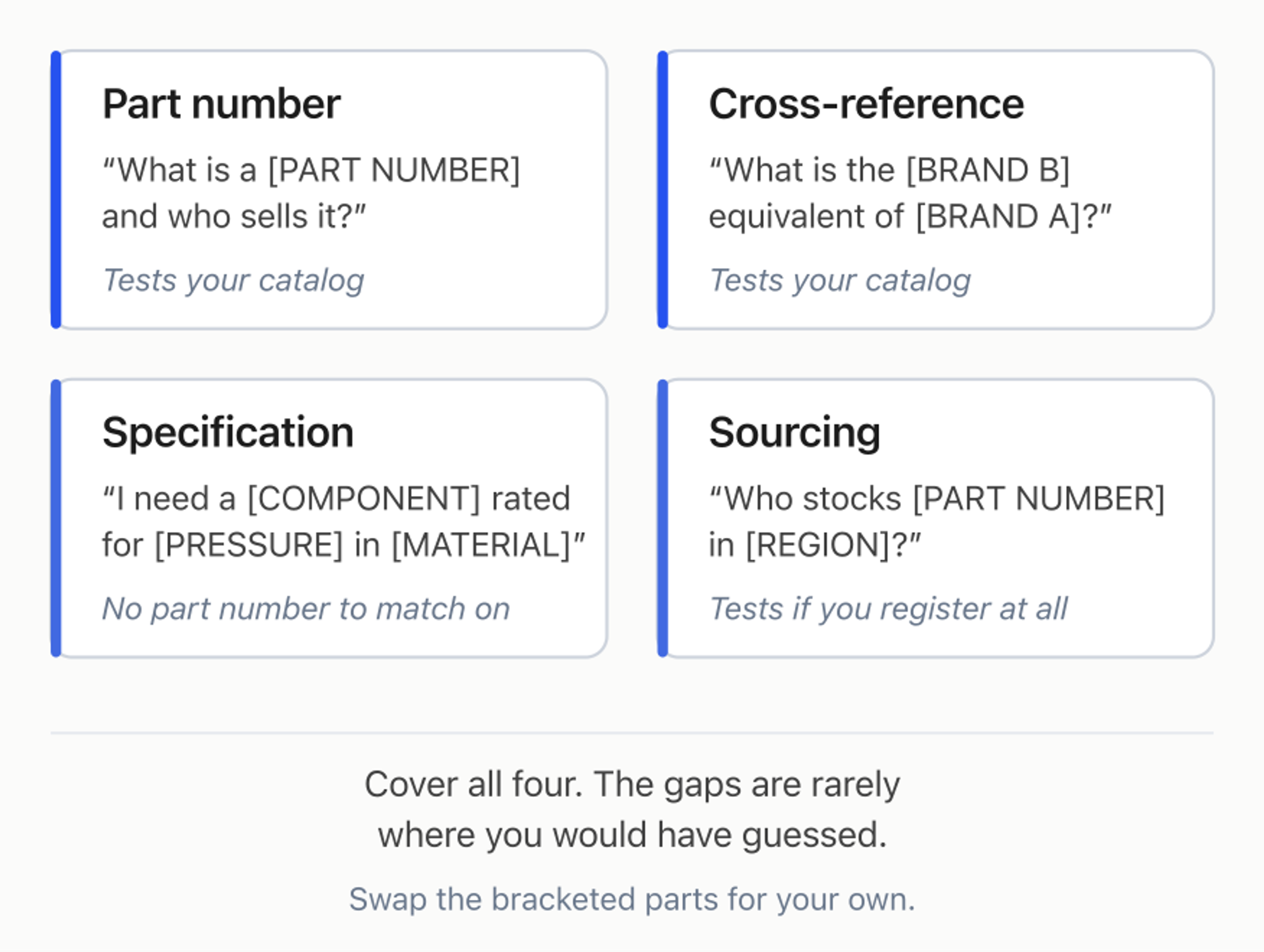 Part number

“What is a [PART NUMBER] and who sells it?”

Tests your catalog

Cross-reference

“What is the [BRAND B] equivalent of [BRAND A]?”

Tests your catalog

Specification

“I need a [COMPONENT] rated for [PRESSURE] in [MATERIAL]”

No part number to match on

Sourcing

“Who stocks [PART NUMBER] in [REGION]?”

Tests if you register at all

Cover all four. The gaps are rarely where you would have guessed.

Swap the bracketed parts for your own.