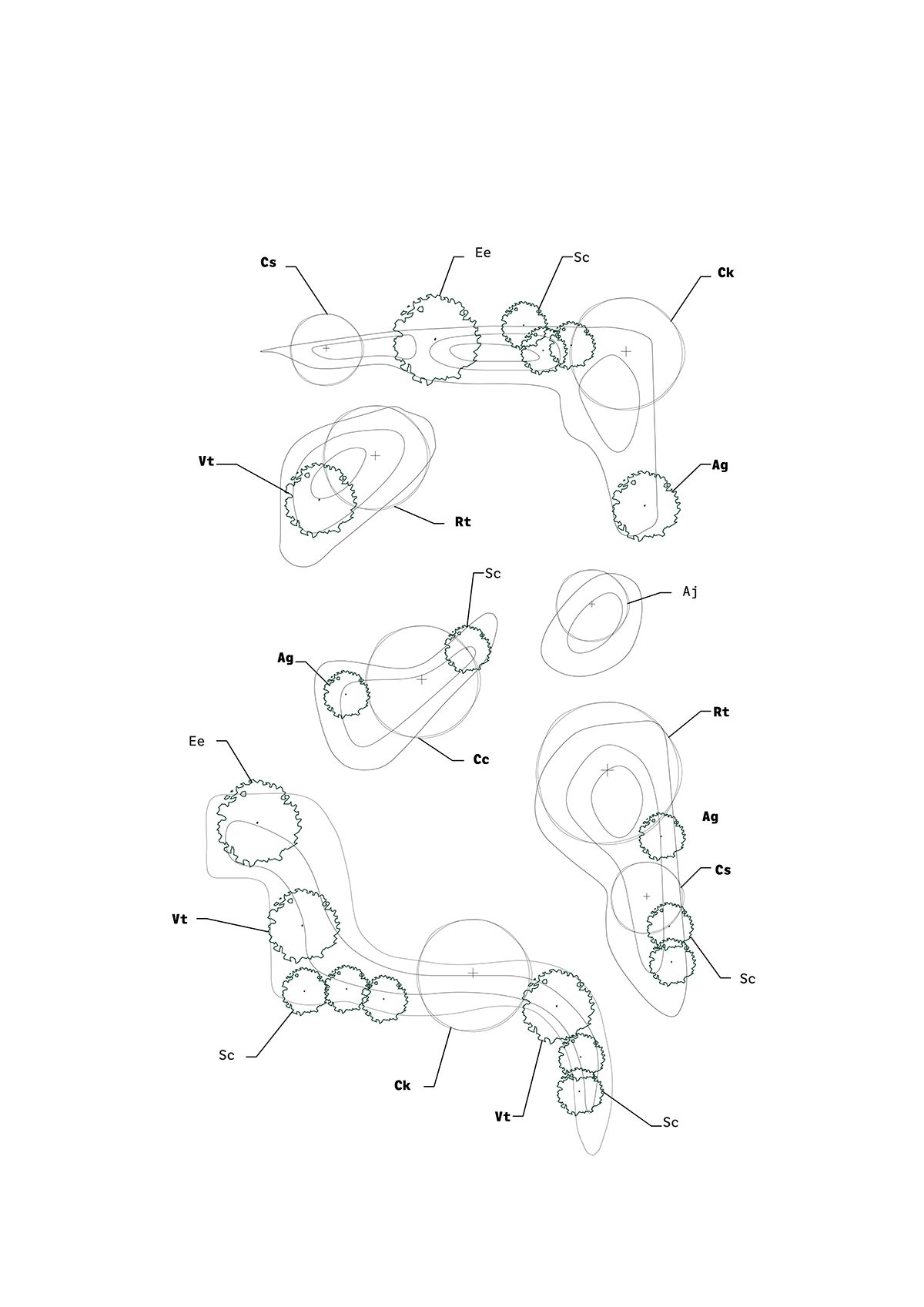 Cs
Ee
Sc
Ck

Vt
Rt
Ag

Sc
Aj
Ag
Cc
Rt

Ee
Ag
Cs
Vt
Sc
Sc
Ck
Vt
Sc