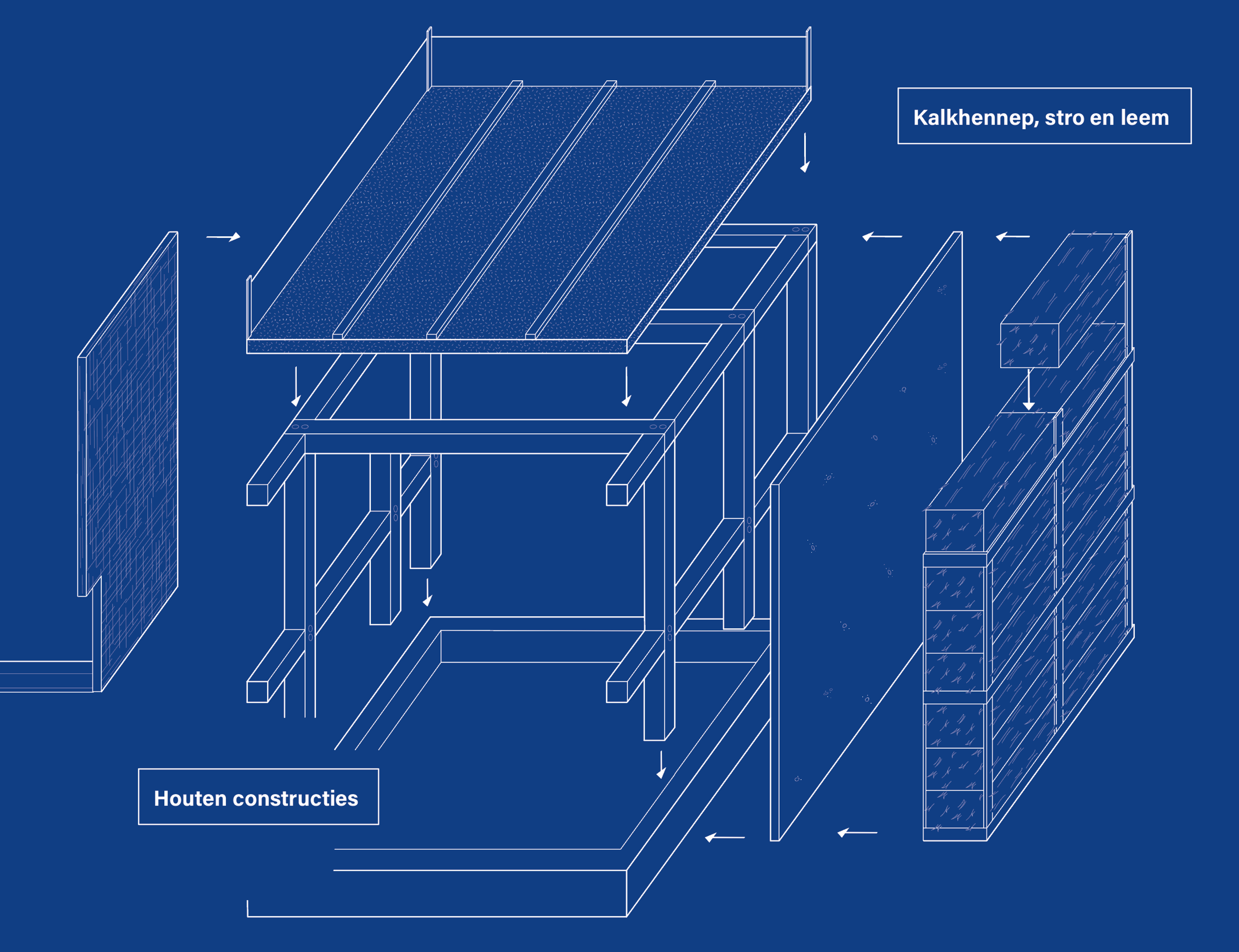 Kalkhennep, stro en leem

Houten constructies