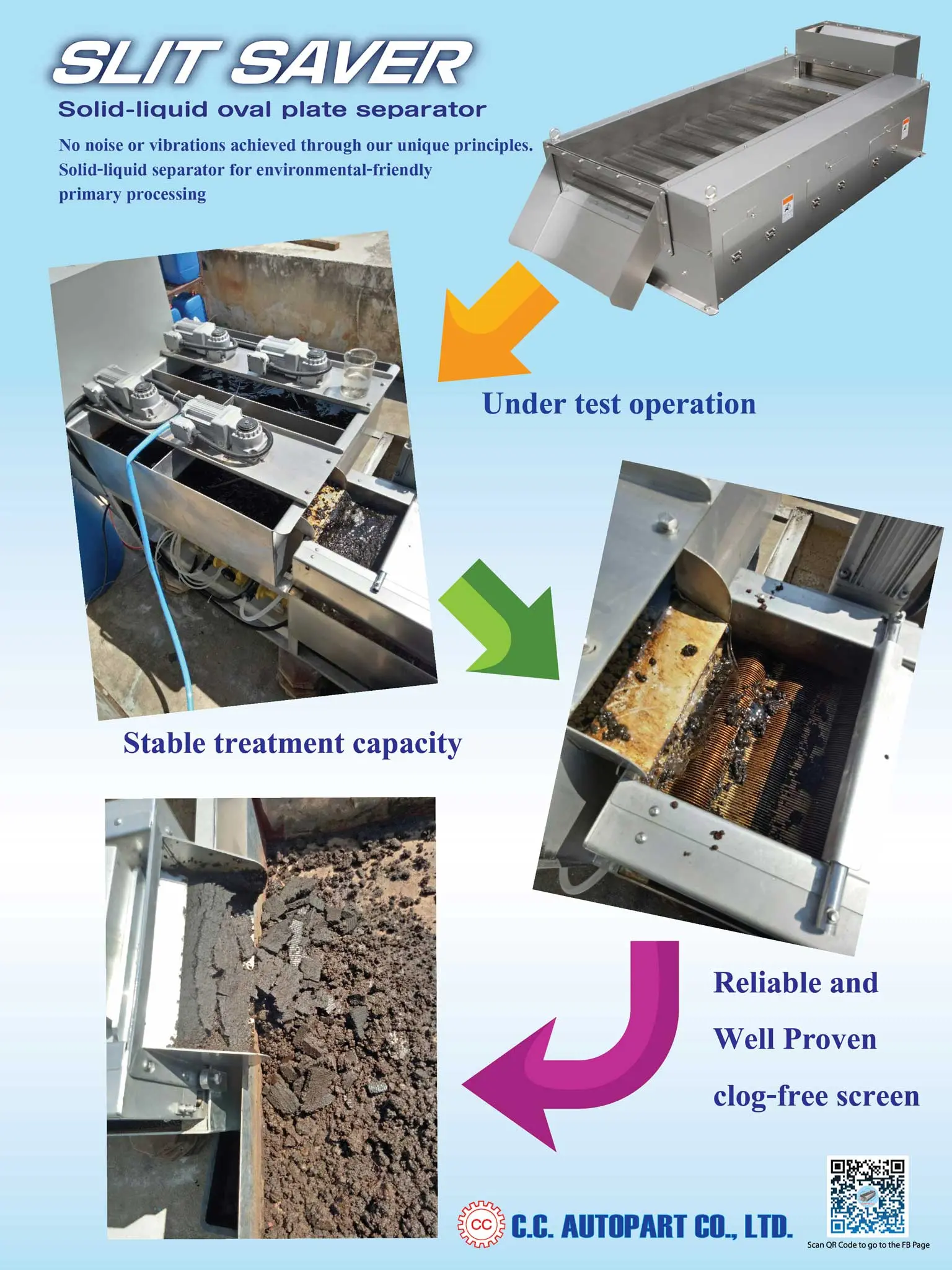 SLIT SAVER
Solid-liquid oval plate separator

No noise or vibrations achieved through our unique principles. Solid-liquid separator for environmental-friendly primary processing

Under test operation

Stable treatment capacity

Reliable and Well Proven clog-free screen

CC C.C. AUTOPART CO., LTD.

Scan QR Code to go to the FB Page