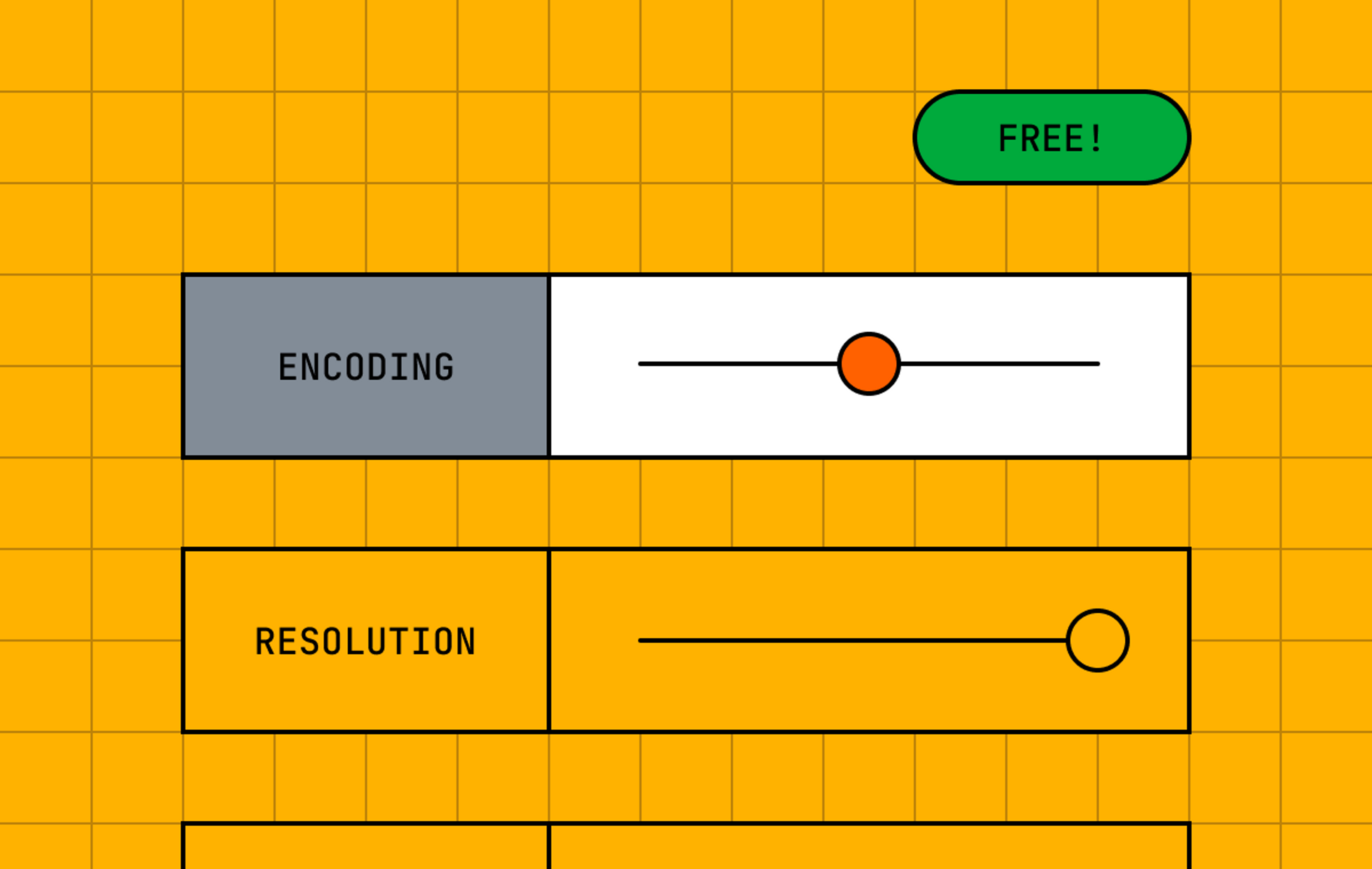 FREE!

ENCODING

RESOLUTION