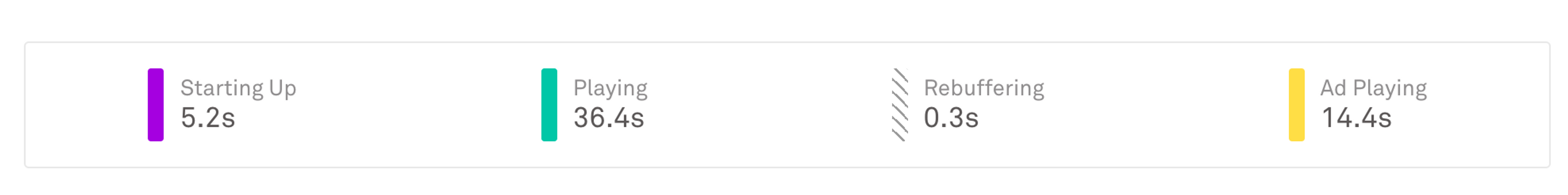 Starting Up
5.2s

Playing
36.4s

Rebuffering
0.3s

Ad Playing
14.4s