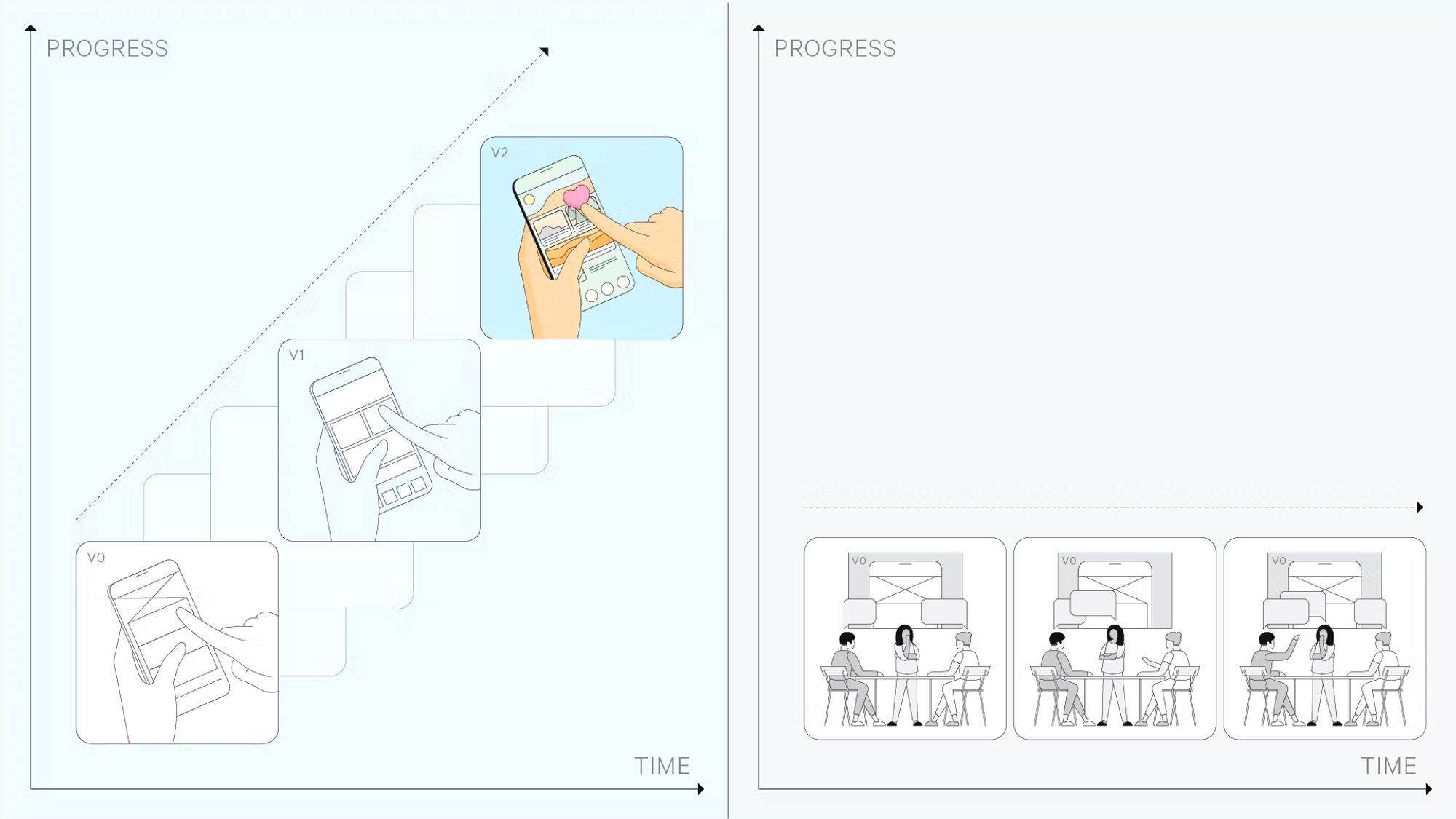 PROGRESS

V2

V1

V0

TIME

PROGRESS

V0

V0

V0

TIME