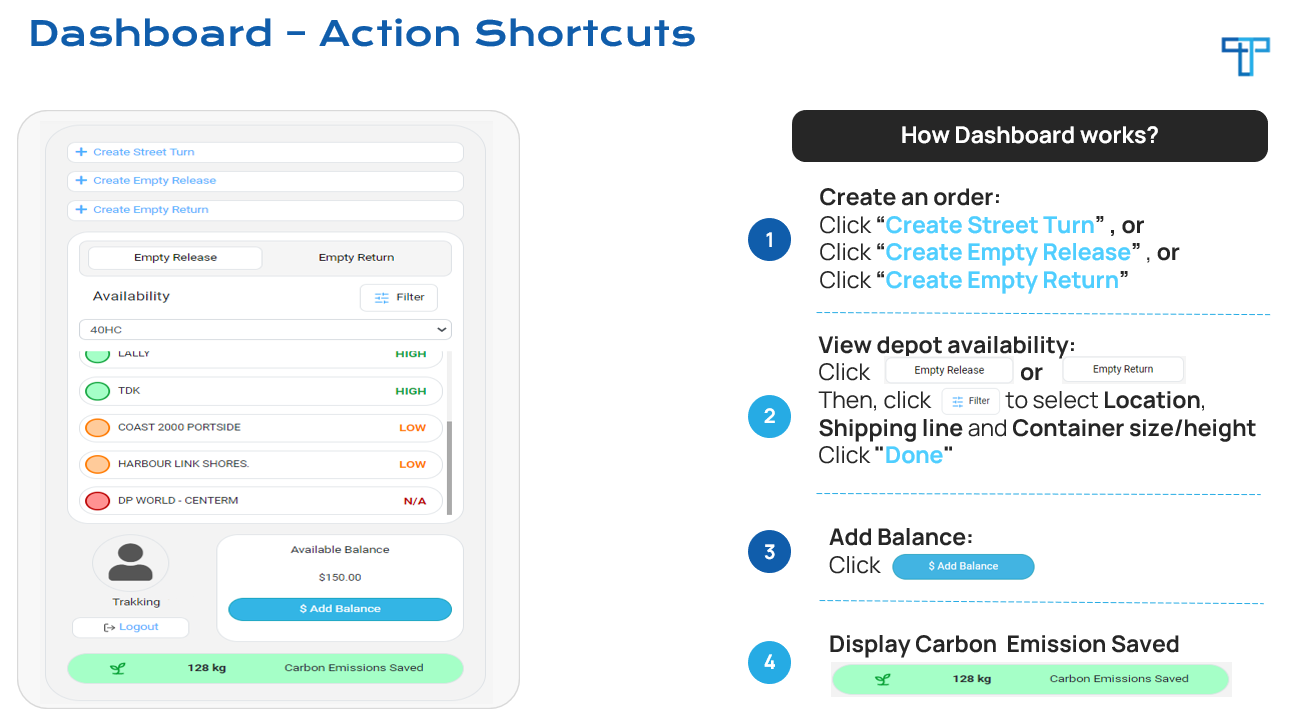 Dashboard - Action Shortcuts

+ Create Street Turn
+ Create Empty Release
+ Create Empty Return

Empty Release Empty Return

Availability

Filter

40HC

LALLY HIGH
TDK HIGH
COAST 2000 PORTSIDE LOW
HARBOUR LINK SHORES. LOW
DP WORLD - CENTERM N/A

Trakking

Logout

Available Balance

$150.00

$ Add Balance

128 kg Carbon Emissions Saved

How Dashboard works?

1

Create an order:
Click "Create Street Turn" , or
Click "Create Empty Release" , or
Click "Create Empty Return"

2

View depot availability:
Click Empty Release or Empty Return
Then, click Filter to select Location, Shipping line and Container size/height
Click "Done"

3

Add Balance:
Click $ Add Balance

4

Display Carbon Emission Saved
128 kg Carbon Emissions Saved