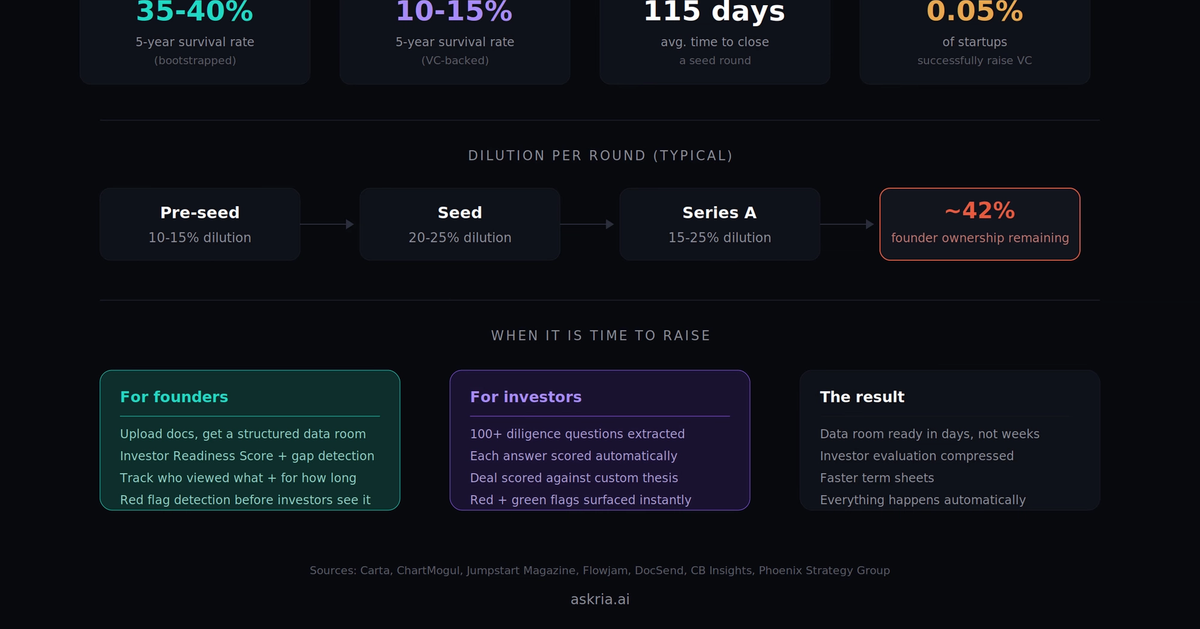 35-40%
5-year survival rate
(bootstrapped)

10-15%
5-year survival rate
(VC-backed)

115 days
avg. time to close
a seed round

0.05%
of startups
successfully raise VC

DILUTION PER ROUND (TYPICAL)

Pre-seed
10-15% dilution

Seed
20-25% dilution

Series A
15-25% dilution

~42%
founder ownership remaining

WHEN IT IS TIME TO RAISE

For founders
Upload docs, get a structured data room
Investor Readiness Score + gap detection
Track who viewed what + for how long
Red flag detection before investors see it

For investors
100+ diligence questions extracted
Each answer scored automatically
Deal scored against custom thesis
Red + green flags surfaced instantly

The result
Data room ready in days, not weeks
Investor evaluation compressed
Faster term sheets
Everything happens automatically

Sources: Carta, ChartMogul, Jumpstart Magazine, Flowjam, DocSend, CB Insights, Phoenix Strategy Group

askria.ai