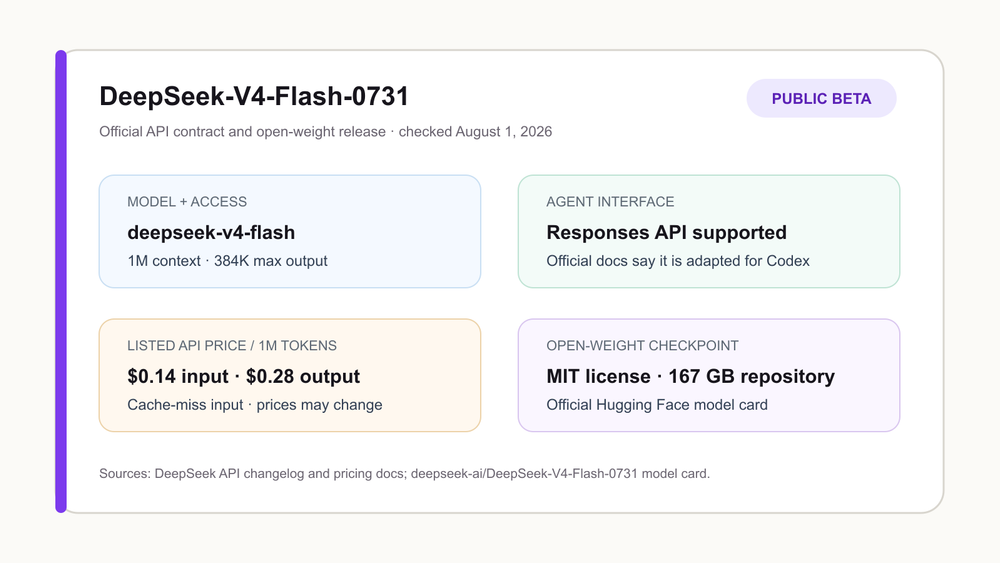 DeepSeek-V4-Flash-0731

PUBLIC BETA

Official API contract and open-weight release · checked August 1, 2026

MODEL + ACCESS
deepseek-v4-flash
1M context · 384K max output

AGENT INTERFACE
Responses API supported
Official docs say it is adapted for Codex

LISTED API PRICE / 1M TOKENS
$0.14 input · $0.28 output
Cache-miss input · prices may change

OPEN-WEIGHT CHECKPOINT
MIT license · 167 GB repository
Official Hugging Face model card

Sources: DeepSeek API changelog and pricing docs; deepseek-ai/DeepSeek-V4-Flash-0731 model card.