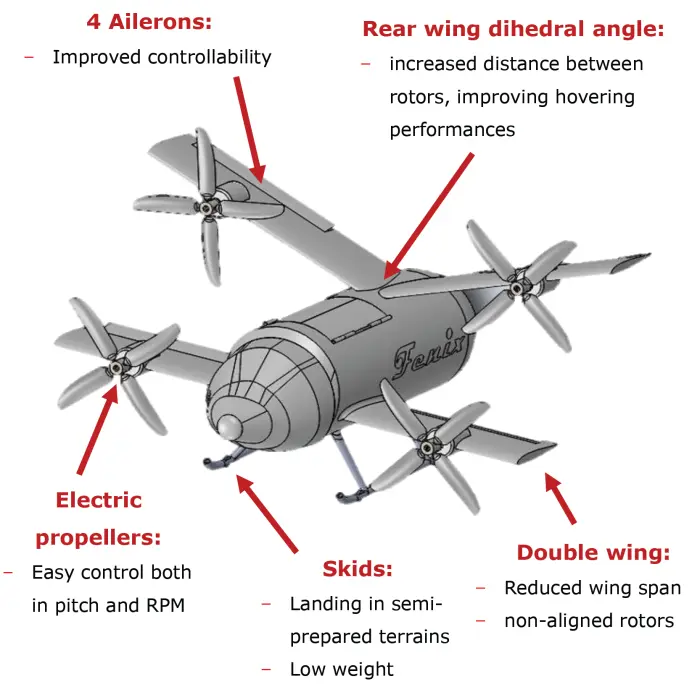 4 Ailerons:

– Improved controllability

Rear wing dihedral angle:

– increased distance between rotors, improving hovering performances

Fenix

Electric propellers:

– Easy control both in pitch and RPM

Skids:

– Landing in semi-prepared terrains

– Low weight

Double wing:

– Reduced wing span

– non-aligned rotors