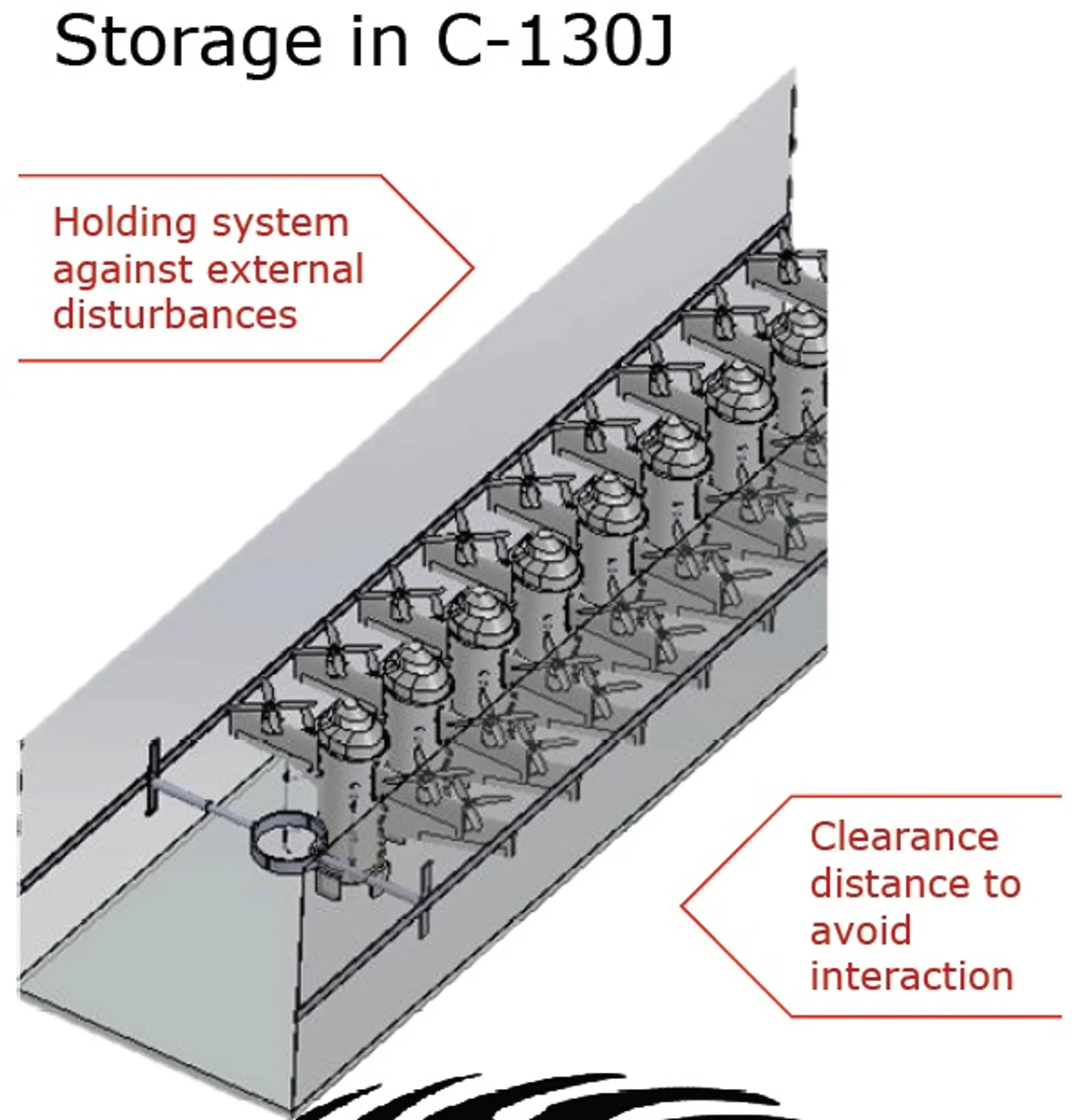 Storage in C-130J

Holding system against external disturbances

Clearance distance to avoid interaction