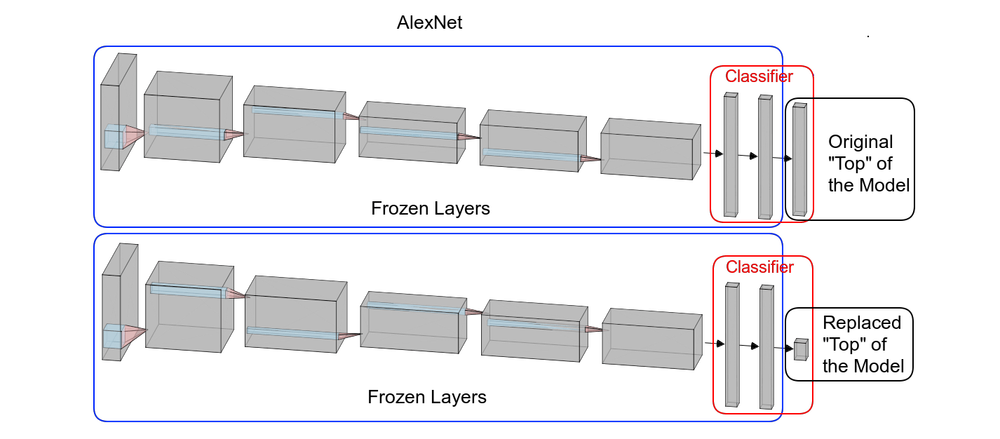 AlexNet

Classifier

Original "Top" of the Model

Frozen Layers

Classifier

Replaced "Top" of the Model

Frozen Layers