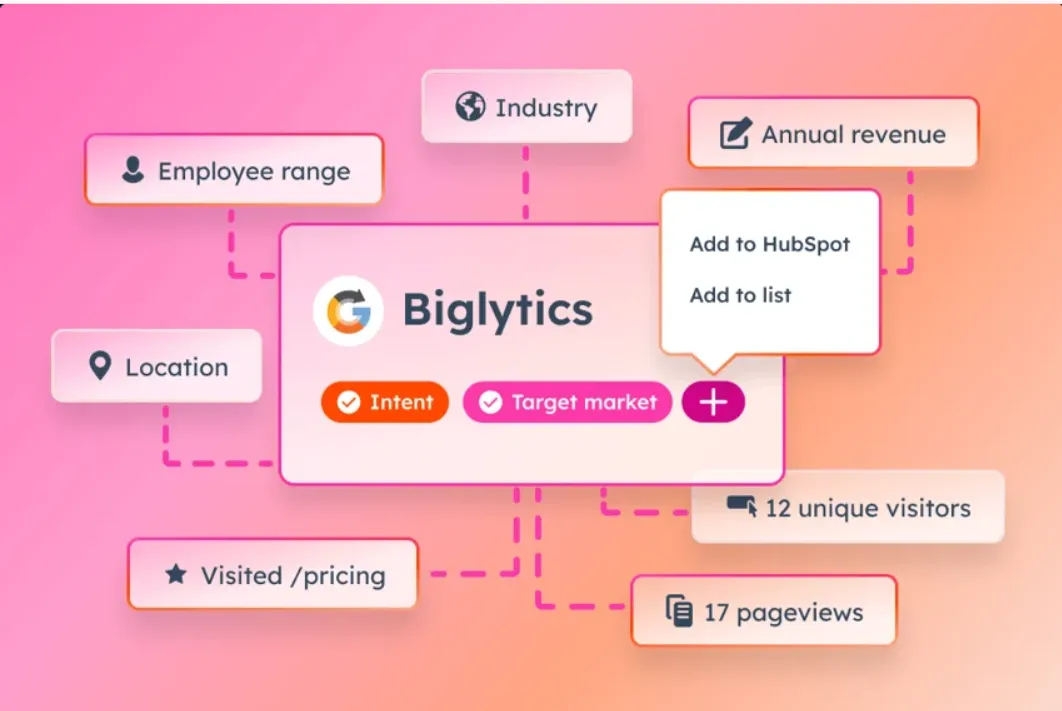 Industry

Annual revenue

Employee range

Add to HubSpot

Add to list

Biglytics

Location

Intent

Target market

+

12 unique visitors

Visited /pricing

17 pageviews