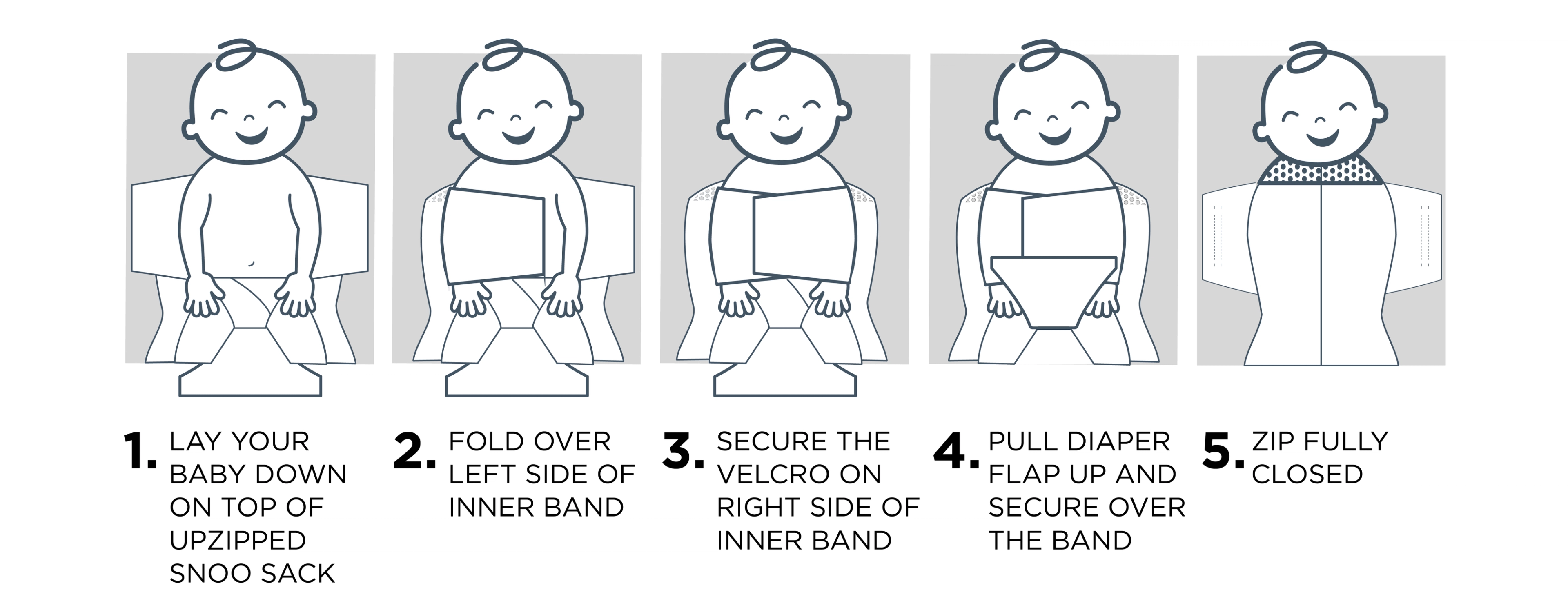 1. LAY YOUR BABY DOWN ON TOP OF UPZIPPED SNOO SACK

2. FOLD OVER LEFT SIDE OF INNER BAND

3. SECURE THE VELCRO ON RIGHT SIDE OF INNER BAND

4. PULL DIAPER FLAP UP AND SECURE OVER THE BAND

5. ZIP FULLY CLOSED